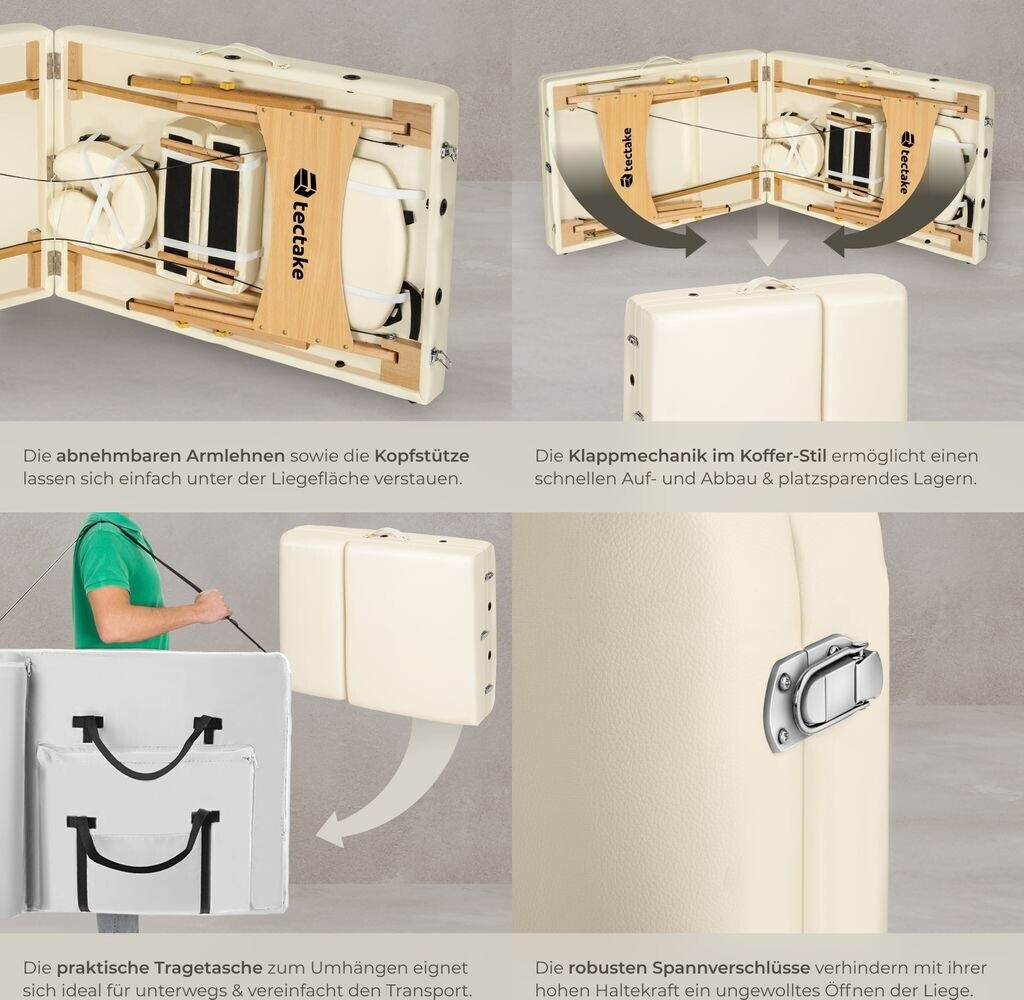 tectake

tectake

tectake

Die abnehmbaren Armlehnen sowie die Kopfstütze lassen sich einfach unter der Liegefläche verstauen.

Die Klappmechanik im Koffer-Stil ermöglicht einen schnellen Auf- und Abbau & platzsparendes Lagern.

Die praktische Tragetasche zum Umhängen eignet sich ideal für unterwegs & vereinfacht den Transport.

Die robusten Spannverschlüsse verhindern mit ihrer hohen Haltekraft ein ungewolltes Öffnen der Liege.