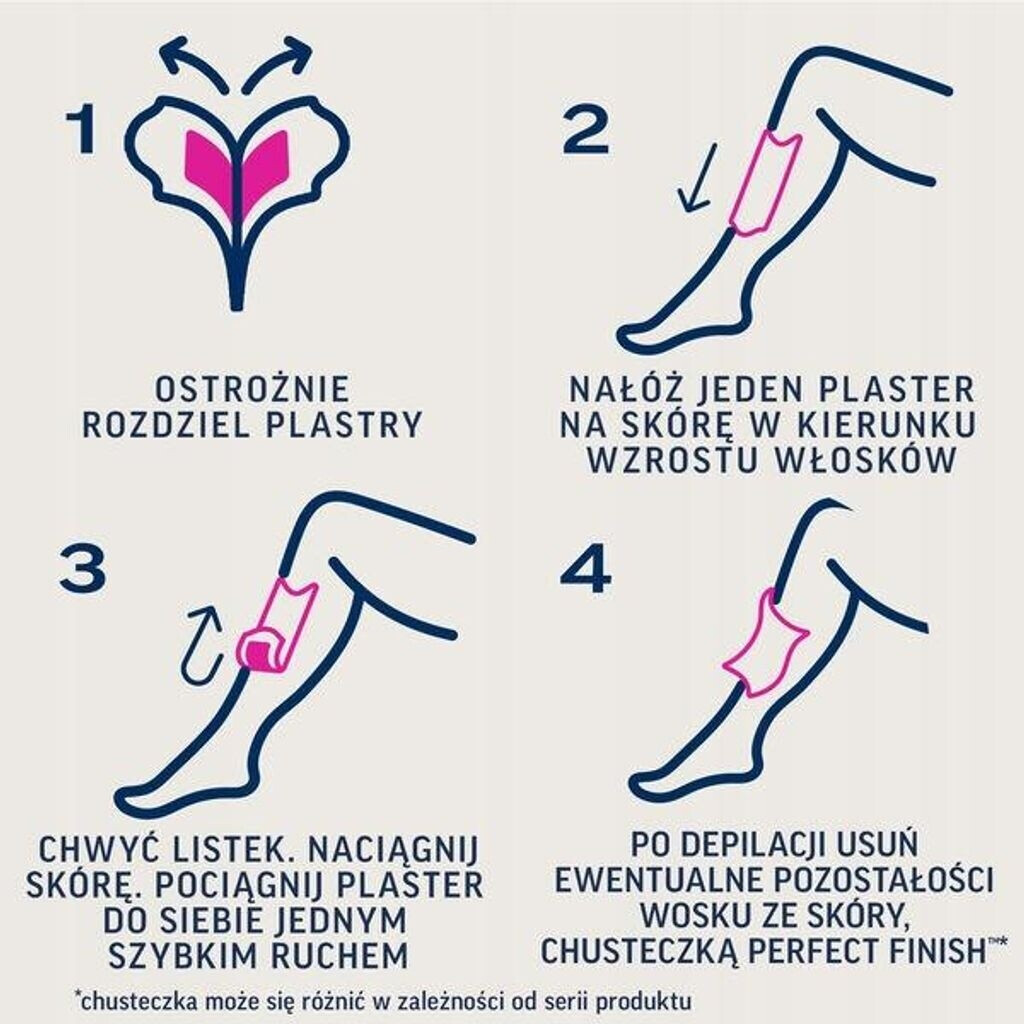 1

OSTROŻNIE ROZDZIEL PLASTRY

2

NAŁÓŻ JEDEN PLASTER NA SKÓRĘ W KIERUNKU WZROSTU WŁOSKÓW

3

CHWYĆ LISTEK. NACIĄGNIJ SKÓRĘ. POCIĄGNIJ PLASTER DO SIEBIE JEDNYM SZYBKIM RUCHEM

4

PO DEPILACJI USUŃ EWENTUALNE POZOSTAŁOŚCI WOSKU ZE SKÓRY, CHUSTECZKĄ PERFECT FINISH™*

*chusteczka może się różnić w zależności od serii produktu