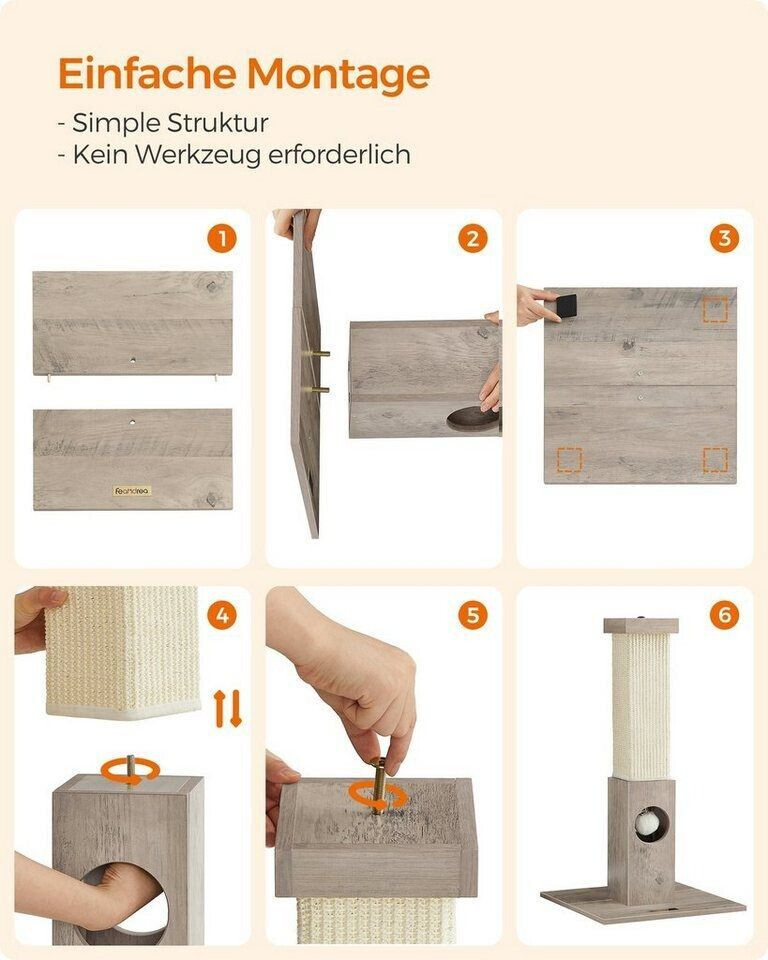 Einfache Montage
- Simple Struktur
- Kein Werkzeug erforderlich

1

Feandrea

2

3

4

5

6