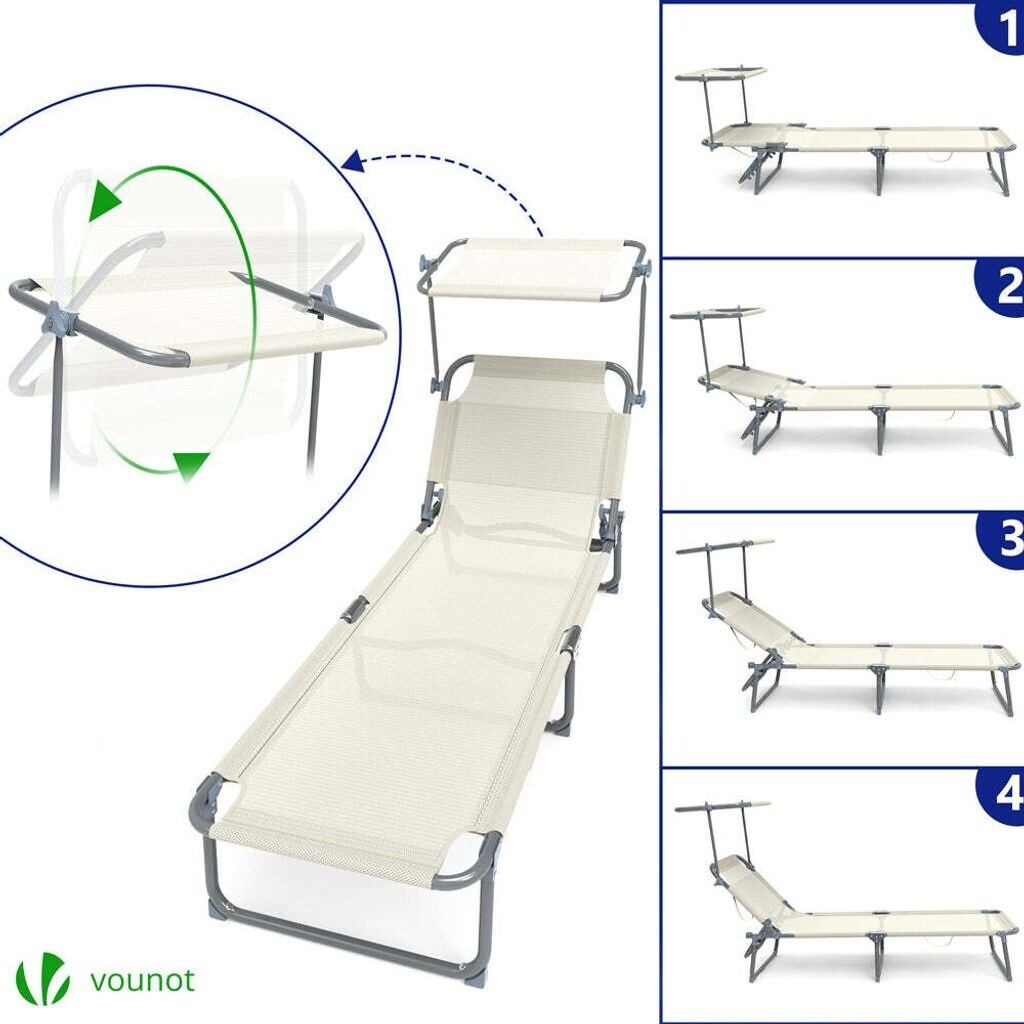 1

2

3

4

vounot