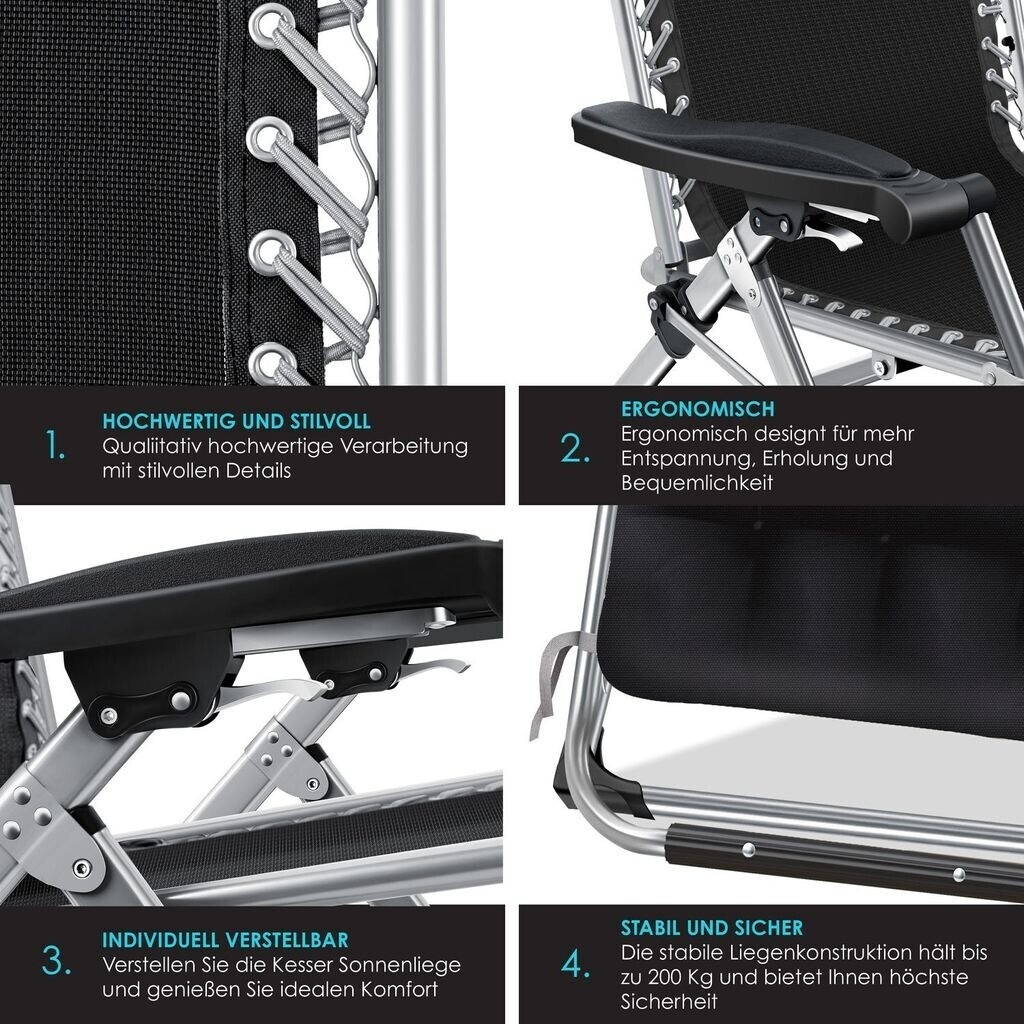 1.
HOCHWERTIG UND STILVOLL
Qualiitativ hochwertige Verarbeitung mit stilvollen Details

2.
ERGONOMISCH
Ergonomisch designt für mehr Entspannung, Erholung und Bequemlichkeit

3.
INDIVIDUELL VERSTELLBAR
Verstellen Sie die Kesser Sonnenliege und genießen Sie idealen Komfort

4.
STABIL UND SICHER
Die stabile Liegenkonstruktion hält bis zu 200 Kg und bietet Ihnen höchste Sicherheit