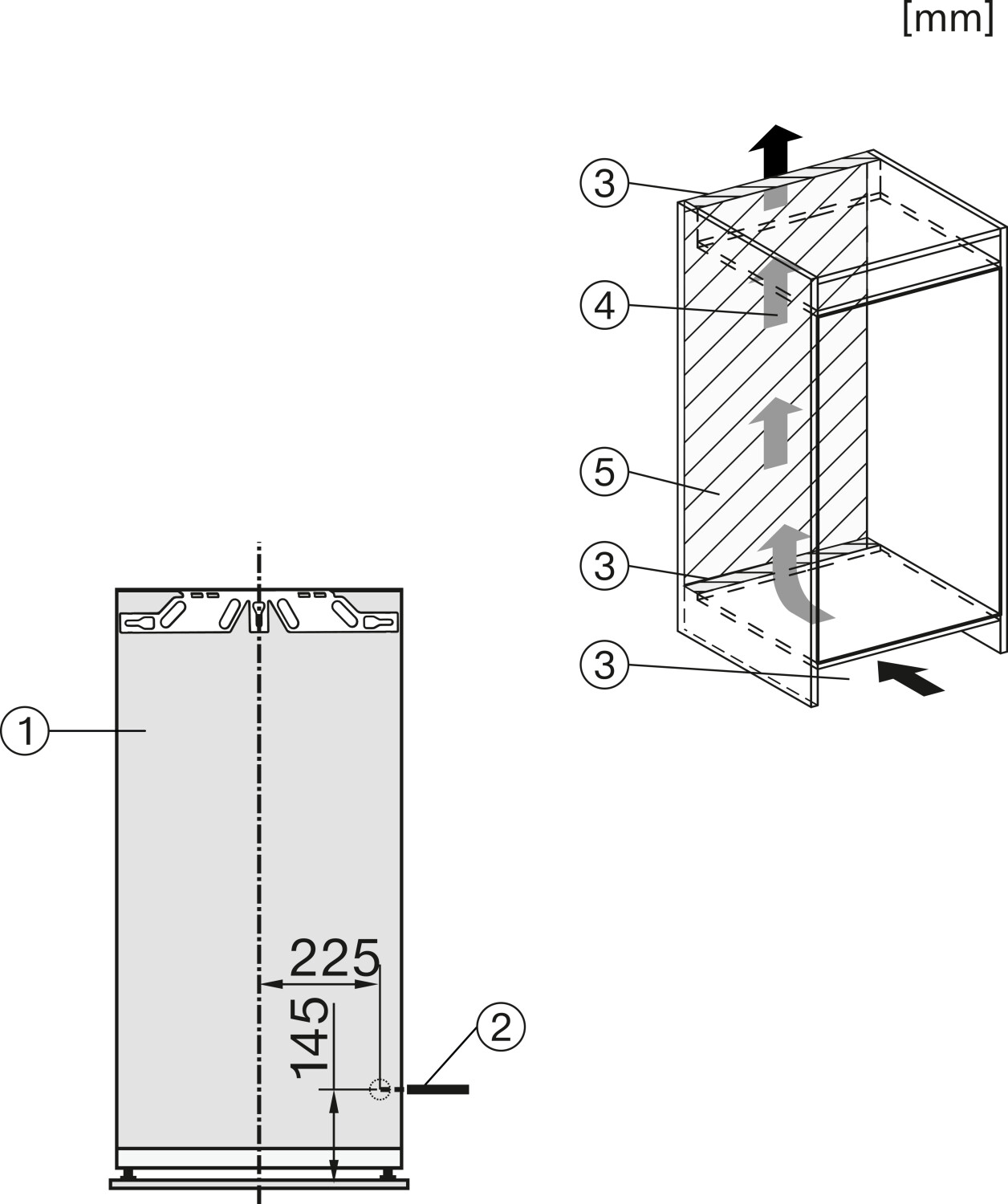 [mm]

3

4

5

3

3

1

225

145

2