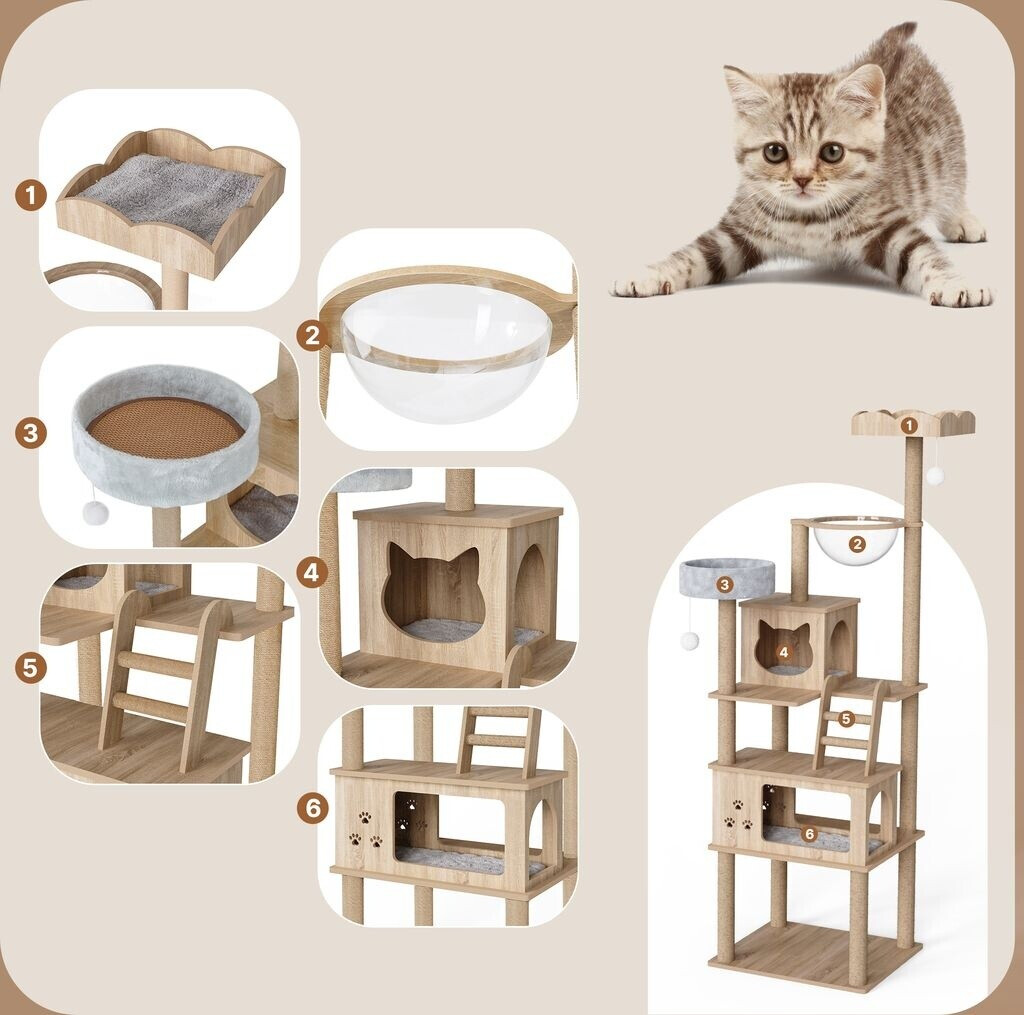 1
2
3
4
5
6
1
2
3
4
5
6