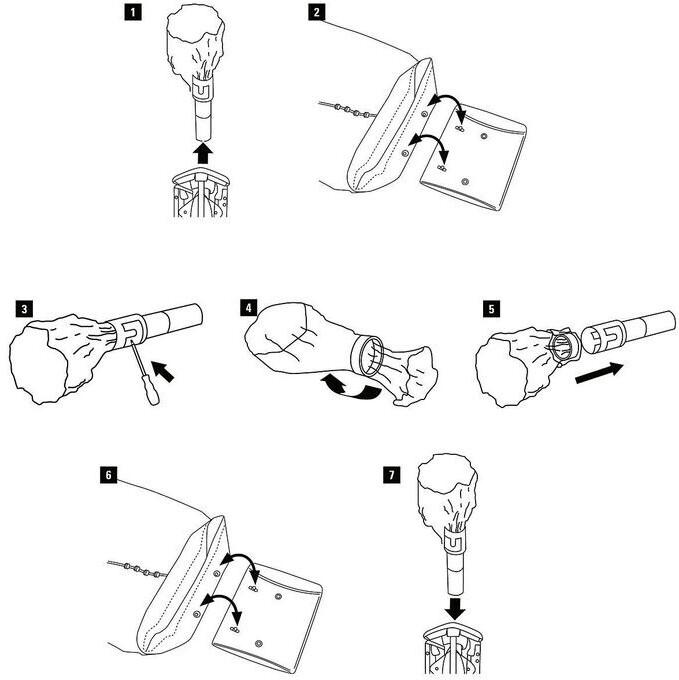 1

2

3

4

5

6

7