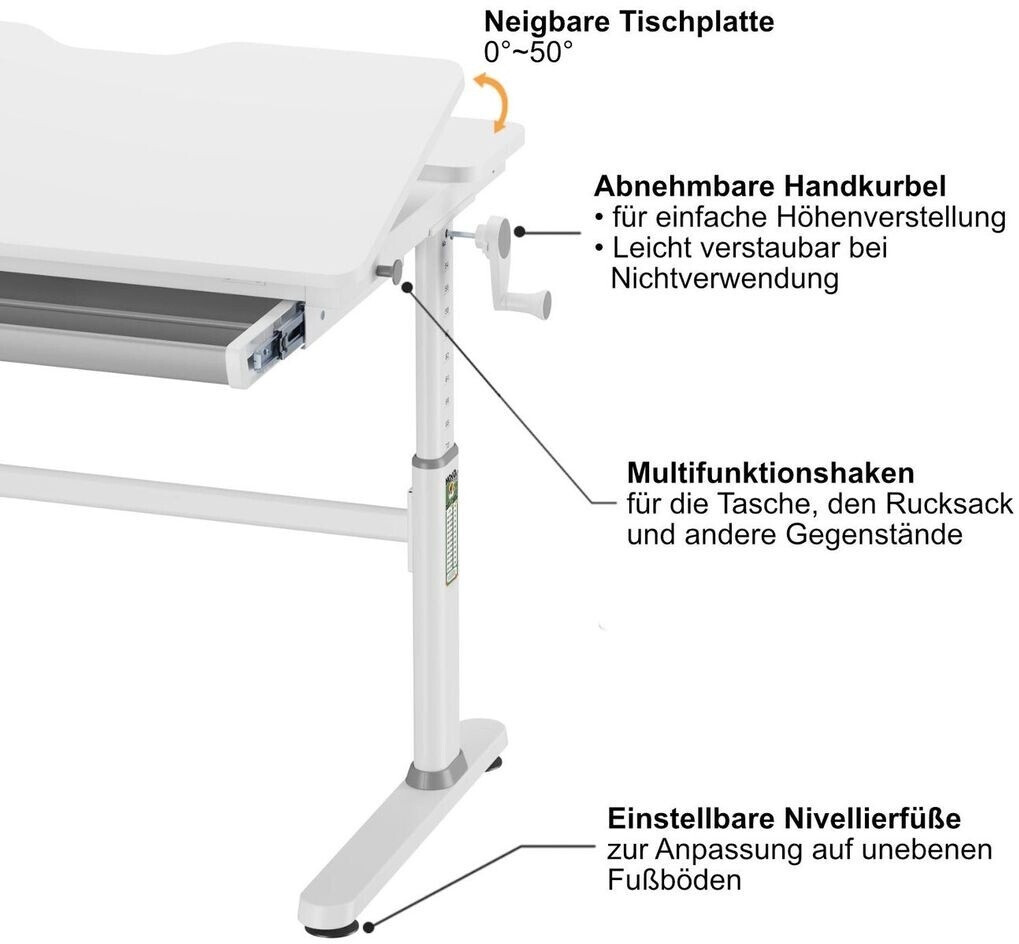 Neigbare Tischplatte
0°~50°

Abnehmbare Handkurbel
• für einfache Höhenverstellung
• Leicht verstaubar bei Nichtverwendung

Multifunktionshaken
für die Tasche, den Rucksack und andere Gegenstände

Einstellbare Nivellierfüße
zur Anpassung auf unebenen Fußböden