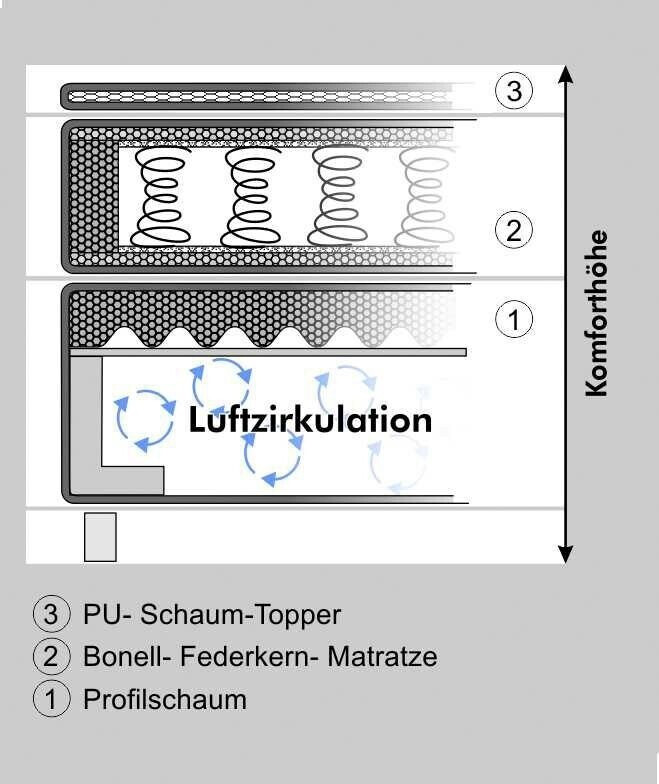 3

2

1

Luftzirkulation

Komforthöhe

3 PU- Schaum-Topper
2 Bonell- Federkern- Matratze
1 Profilschaum