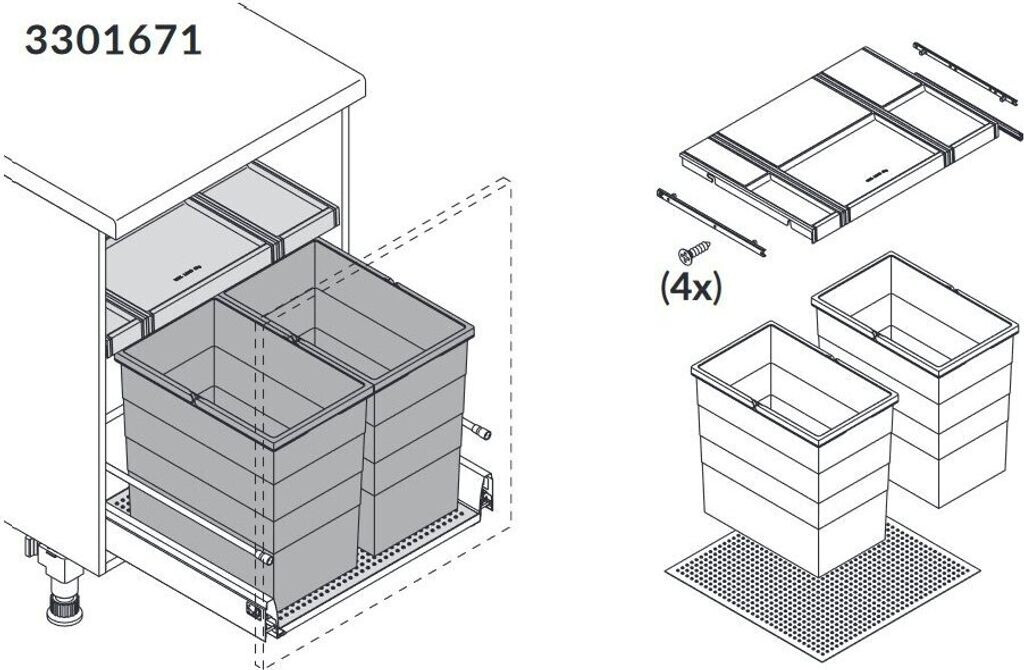 3301671

(4x)