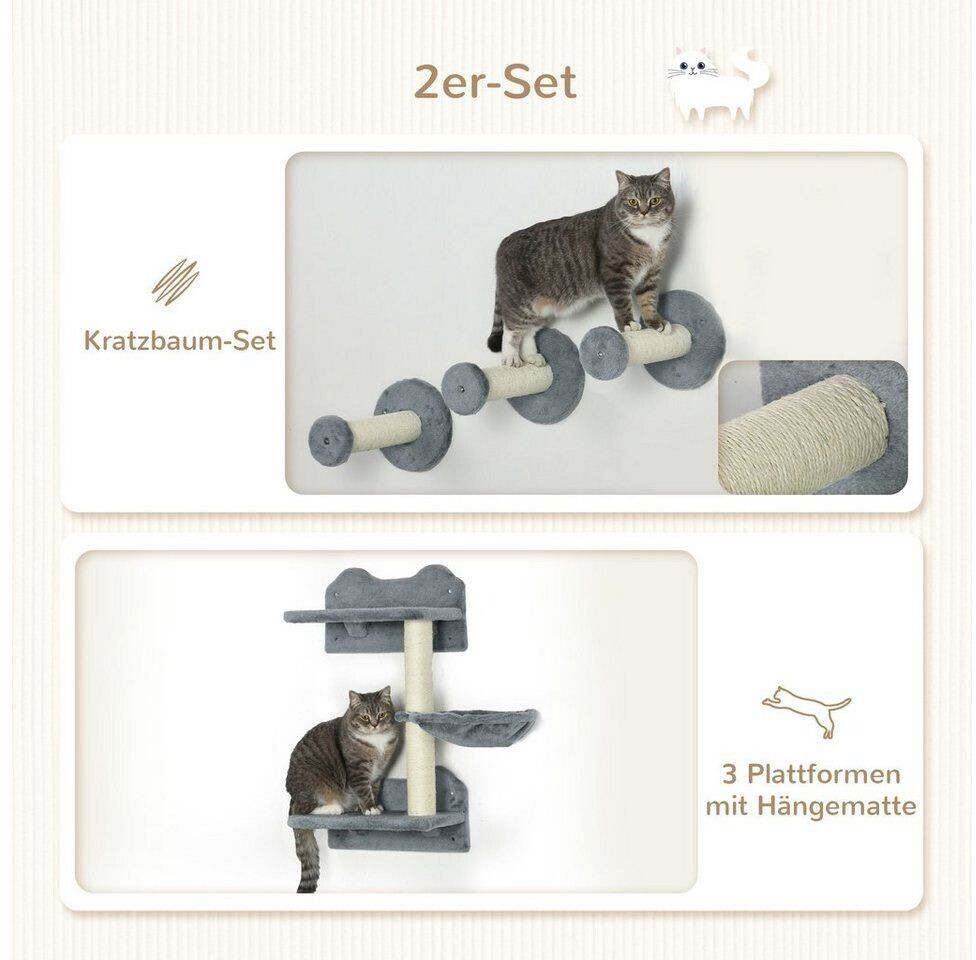 2er-Set

Kratzbaum-Set

3 Plattformen mit Hängematte