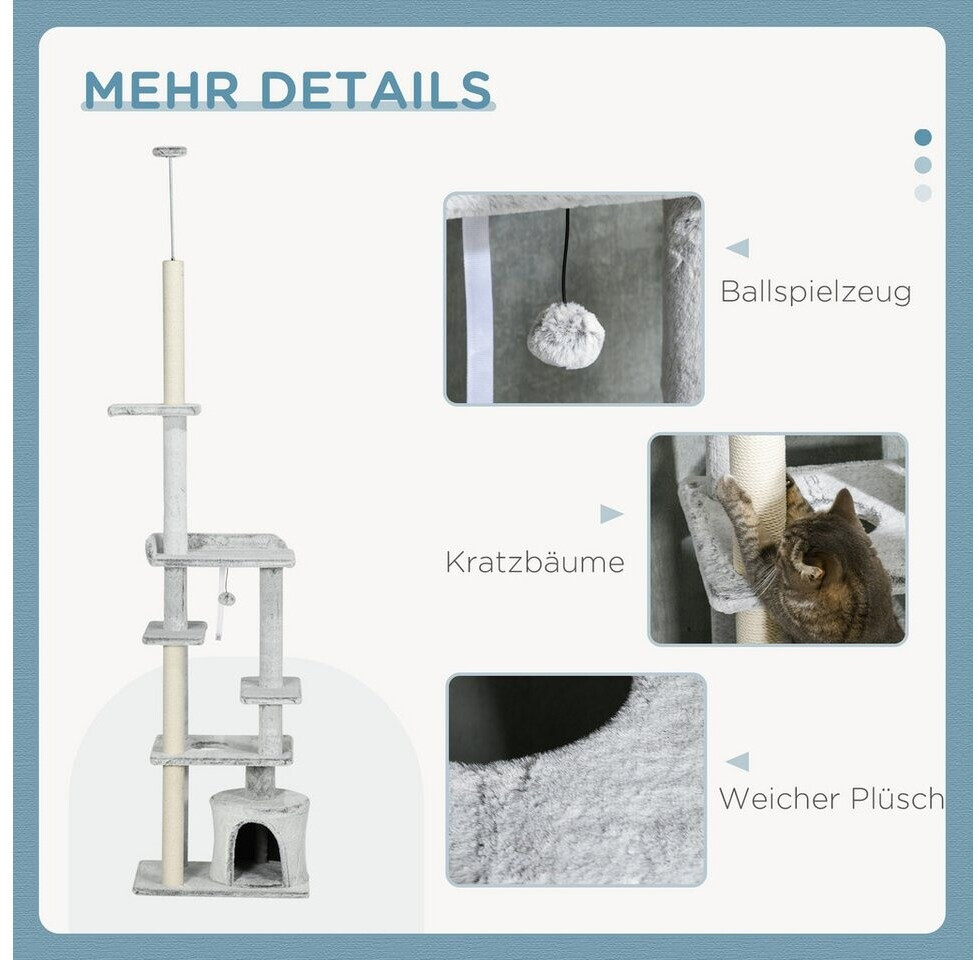 MEHR DETAILS

Ballspielzeug

Kratzbäume

Weicher Plüsch