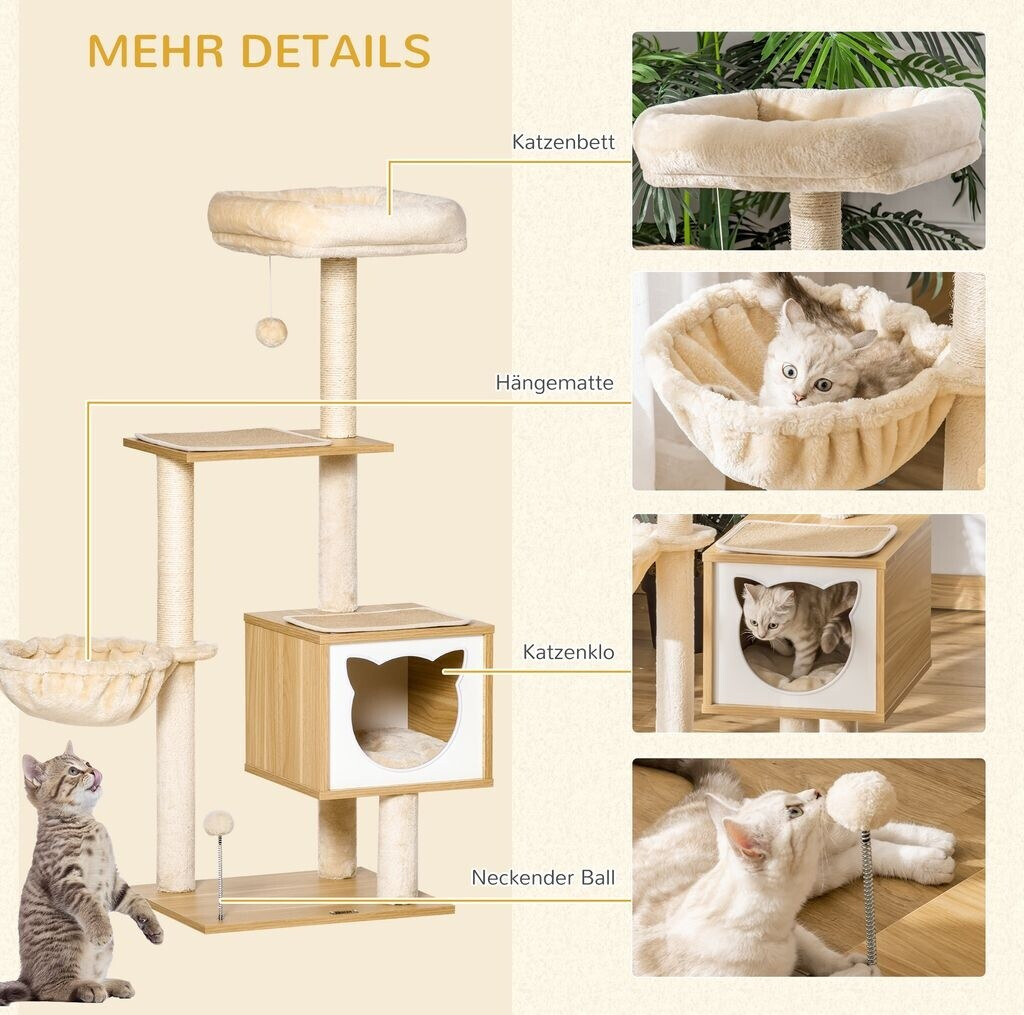 MEHR DETAILS

Katzenbett

Hängematte

Katzenklo

Neckender Ball