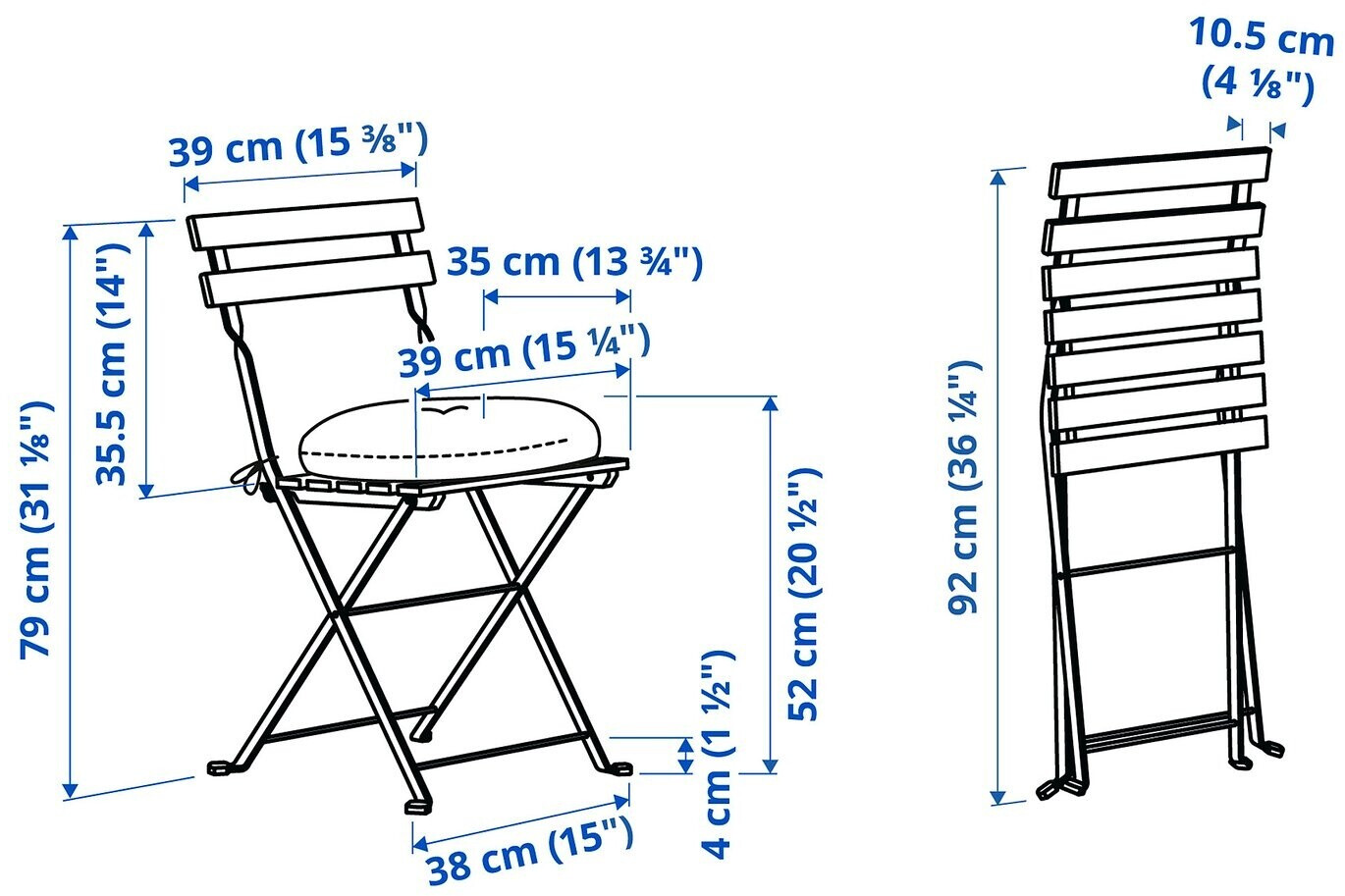 39 cm (15 ⅜")

35 cm (13 ¾")

39 cm (15 ¼")

35.5 cm (14")

79 cm (31 ⅛")

52 cm (20 ½")

4 cm (1 ½")

38 cm (15")

10.5 cm (4 ⅛")

92 cm (36 ¼")