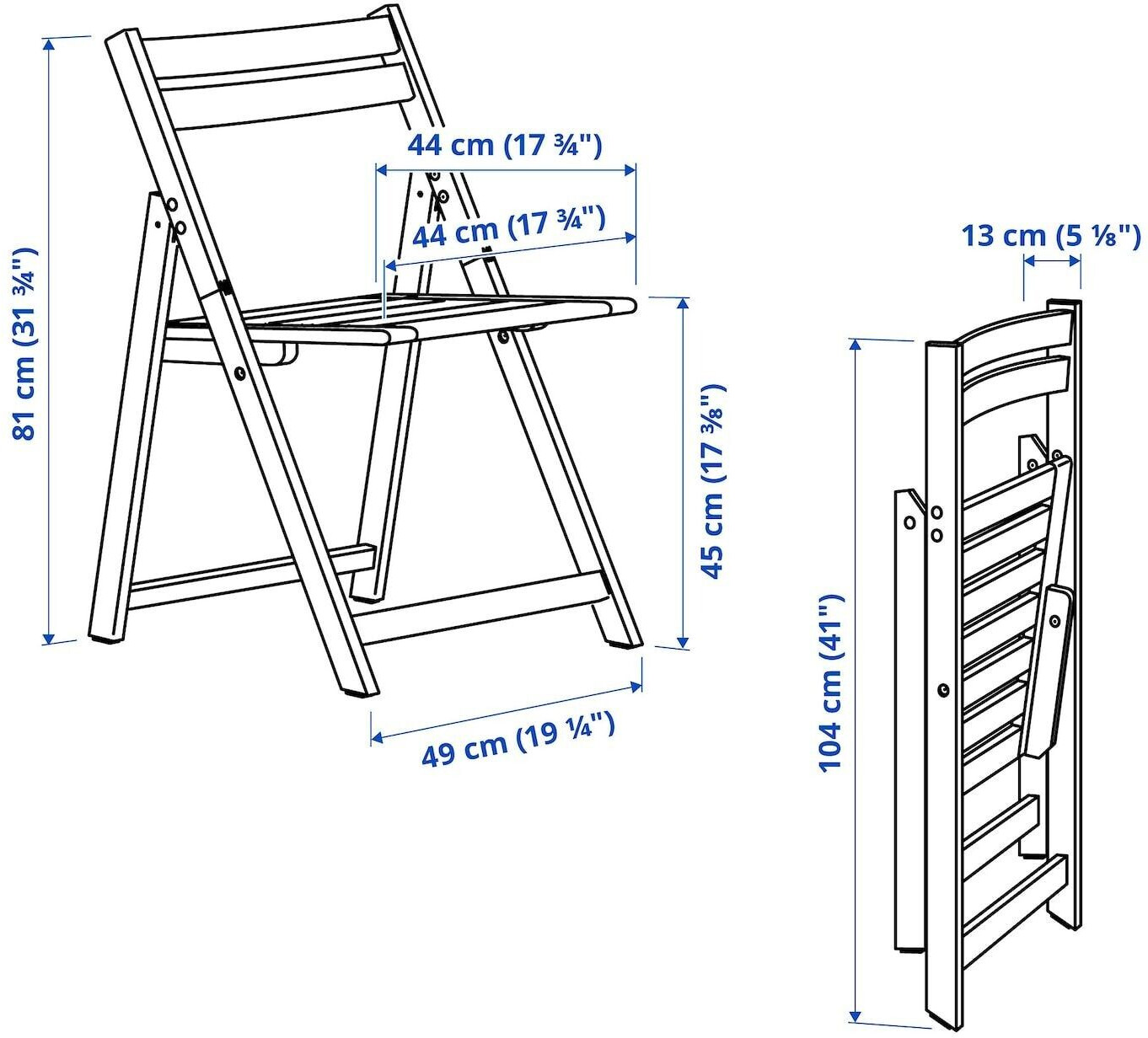 81 cm (31 ¾")

44 cm (17 ¾")

44 cm (17 ¾")

45 cm (17 ⅜")

49 cm (19 ¼")

13 cm (5 ⅛")

104 cm (41")