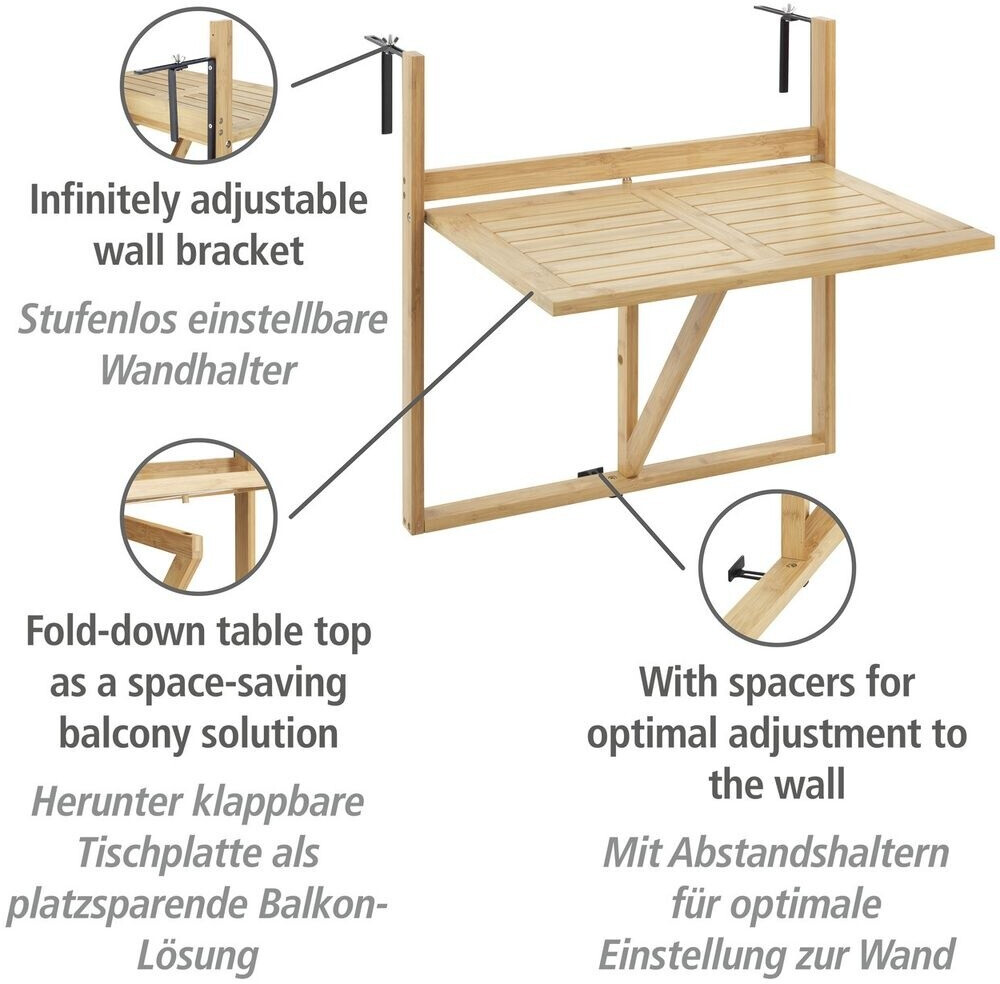 Infinitely adjustable wall bracket

Stufenlos einstellbare Wandhalter

Fold-down table top as a space-saving balcony solution

Herunter klappbare Tischplatte als platzsparende Balkon-Lösung

With spacers for optimal adjustment to the wall

Mit Abstandshaltern für optimale Einstellung zur Wand