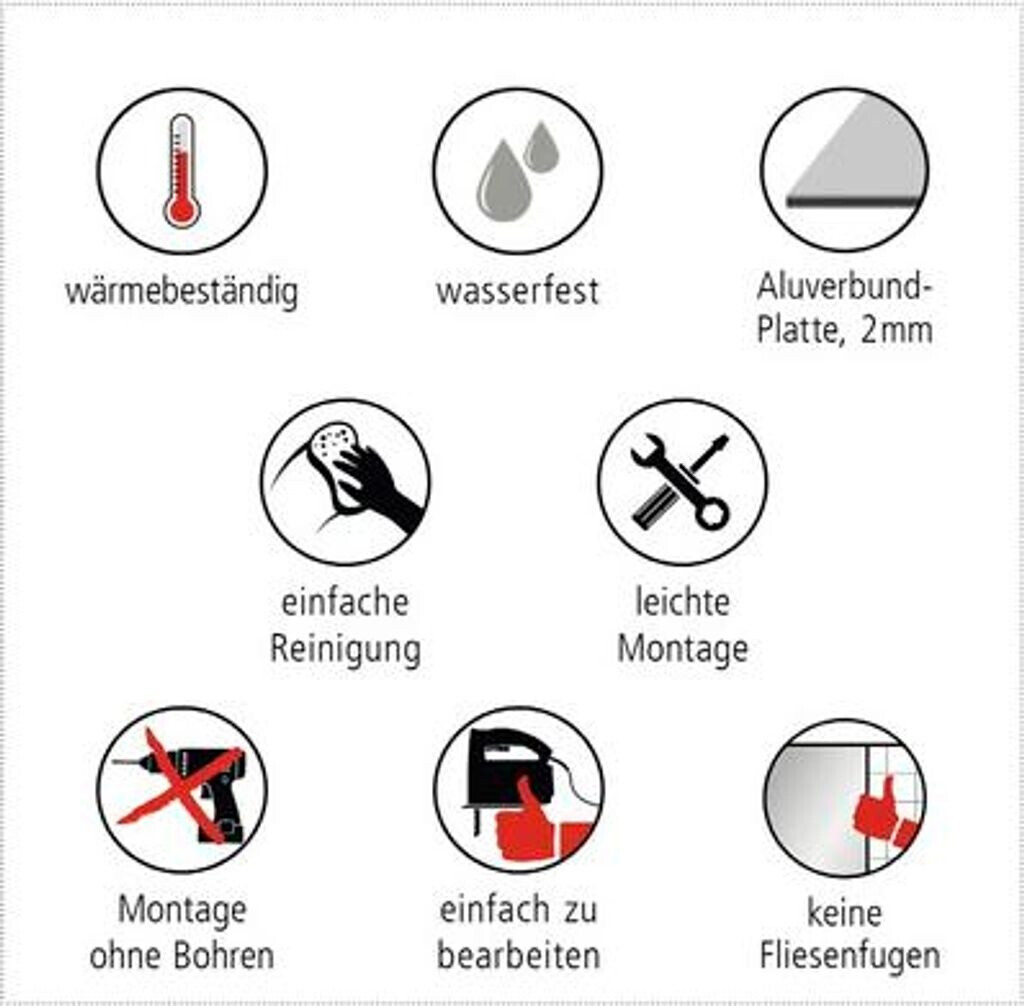 wärmebeständig

wasserfest

Aluverbund-Platte, 2mm

einfache Reinigung

leichte Montage

Montage ohne Bohren

einfach zu bearbeiten

keine Fliesenfugen