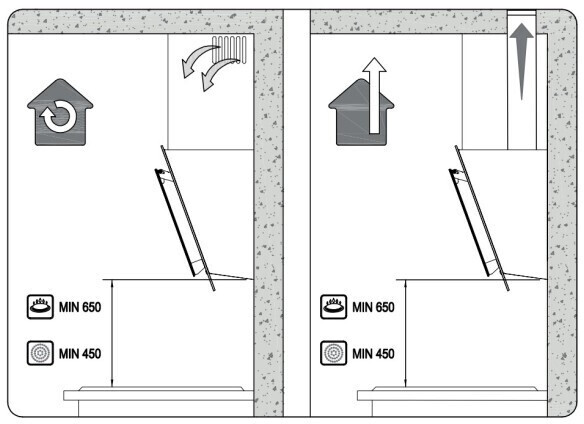 MIN 650

MIN 450

MIN 650

MIN 450