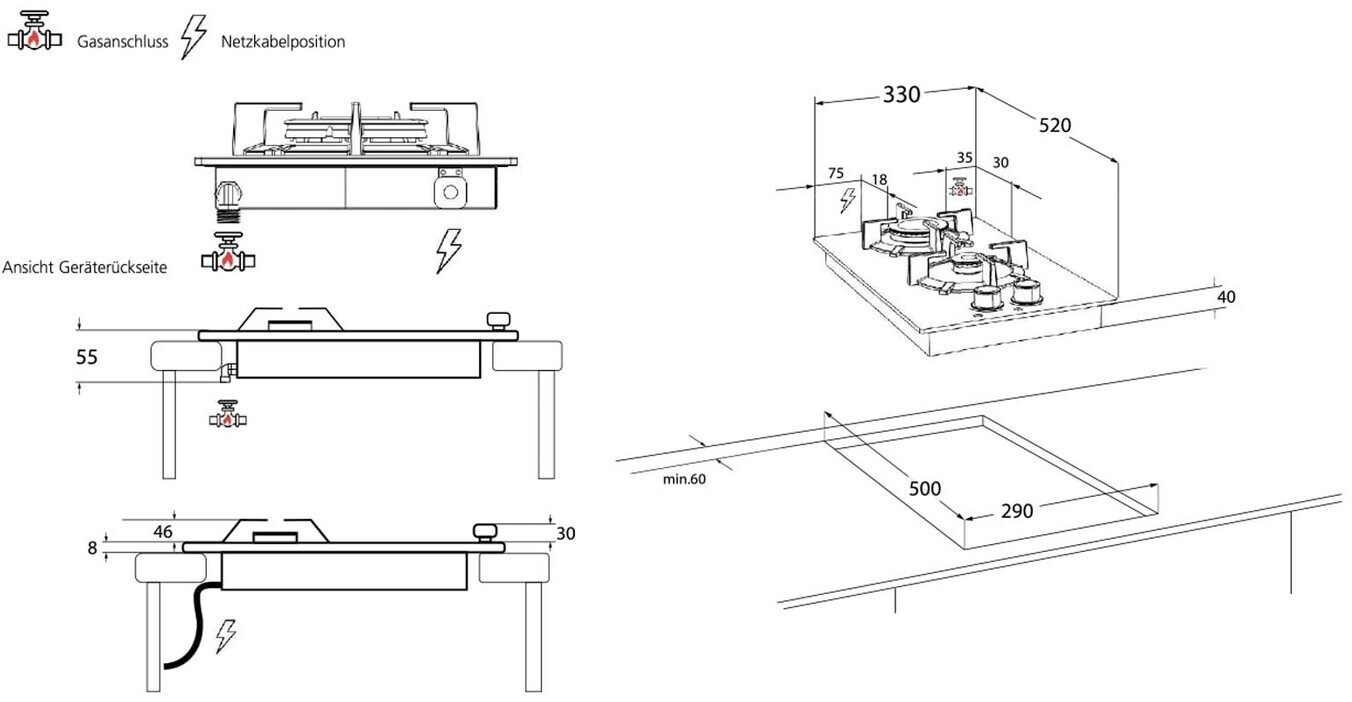 Gasanschluss Netzkabelposition

Ansicht Geräterückseite

55

46

8

30

330

520

75

18

35

30

40

min.60

500

290