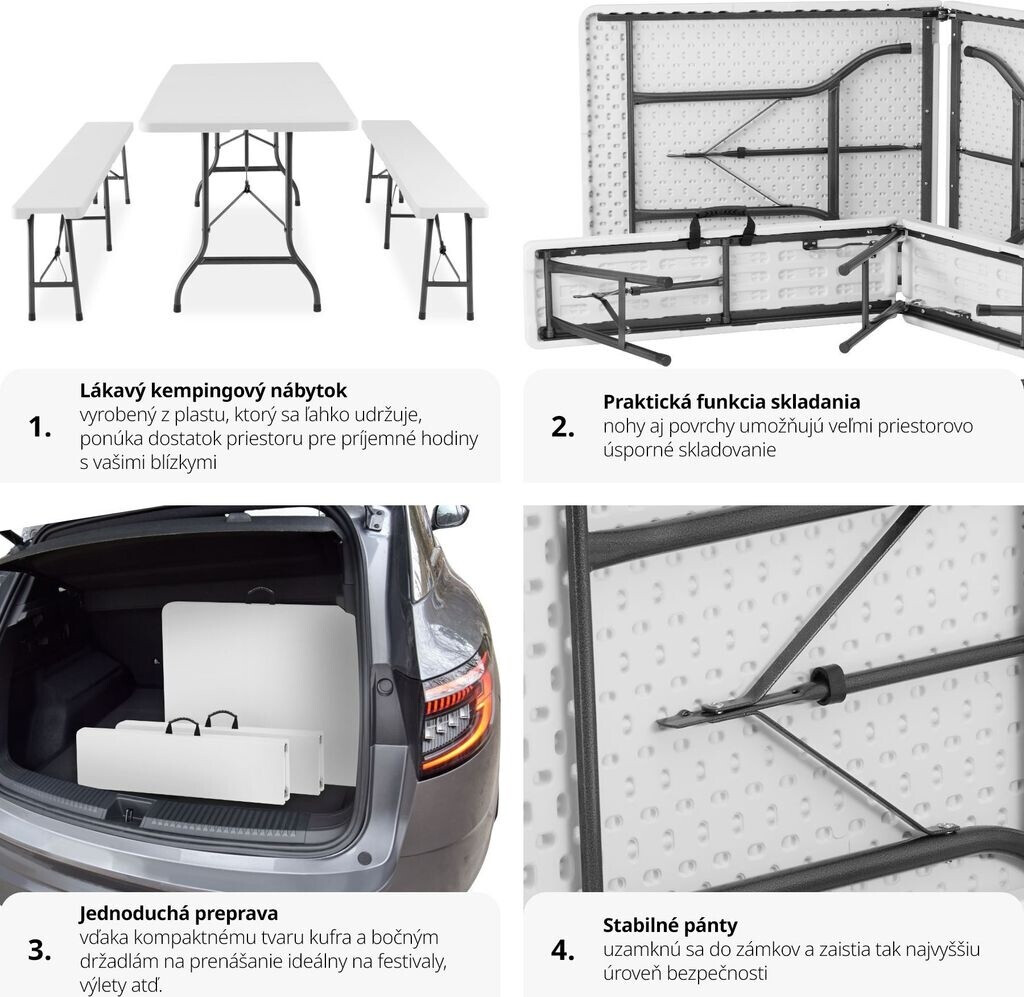 1.
Lákavý kempingový nábytok
vyrobený z plastu, ktorý sa ľahko udržuje, ponúka dostatok priestoru pre príjemné hodiny s vašimi blízkymi

2.
Praktická funkcia skladania
nohy aj povrchy umožňujú veľmi priestorovo úsporné skladovanie

3.
Jednoduchá preprava
vďaka kompaktnému tvaru kufra a bočným držadlám na prenášanie ideálny na festivaly, výlety atď.

4.
Stabilné pánty
uzamknú sa do zámkov a zaistia tak najvyššiu úroveň bezpečnosti