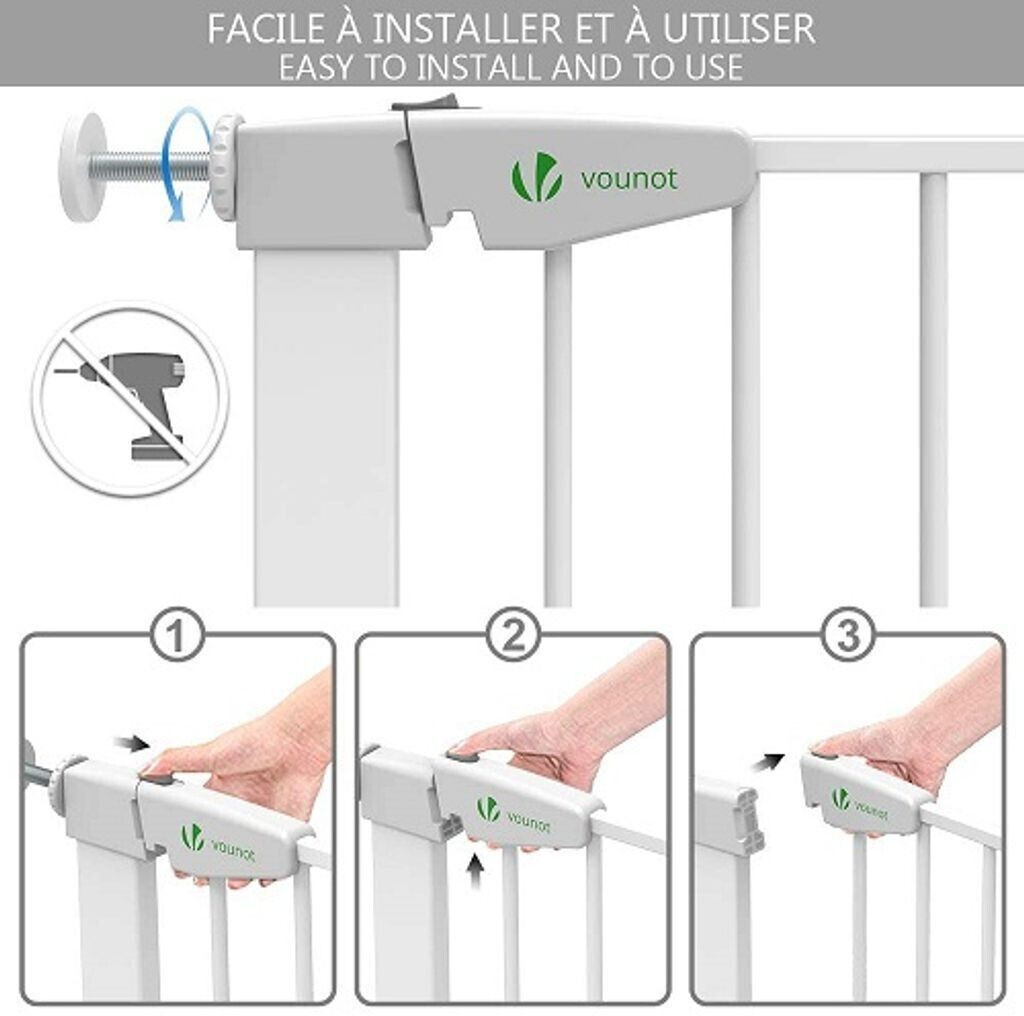 FACILE À INSTALLER ET À UTILISER
EASY TO INSTALL AND TO USE

vounot

1

vounot

2

vounot

3

vounot