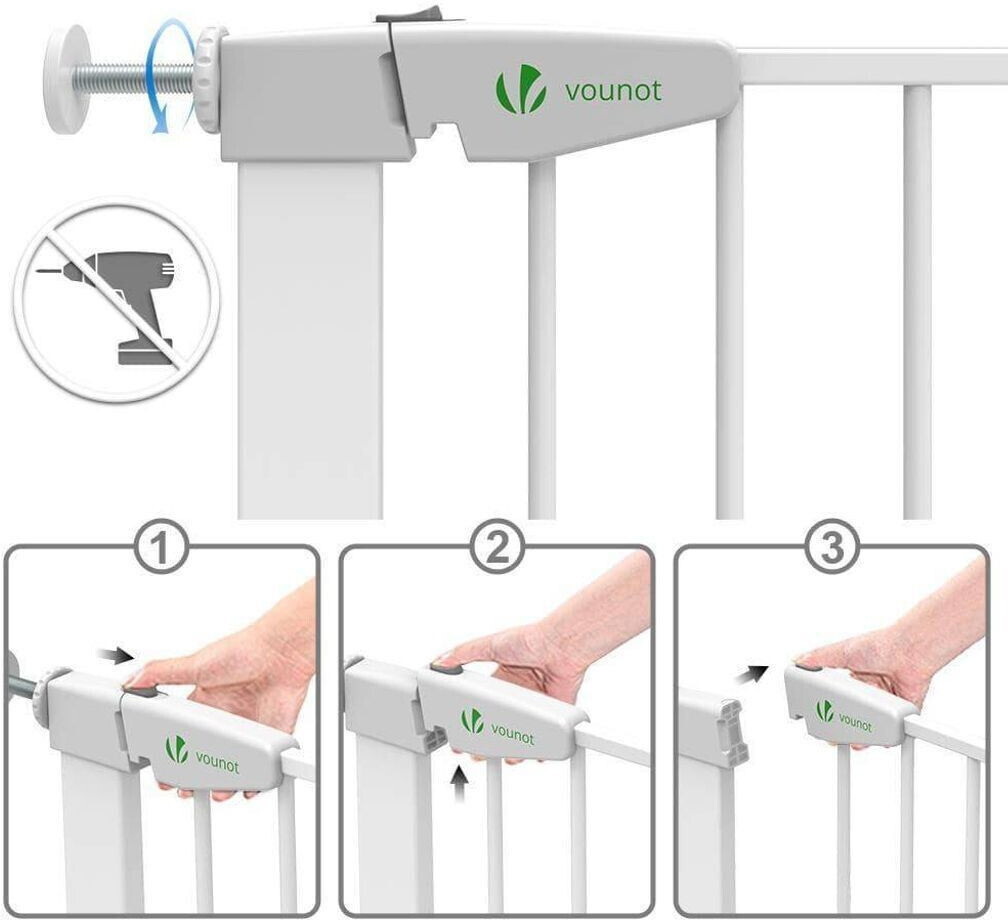 vounot

1

vounot

2

vounot

3

vounot