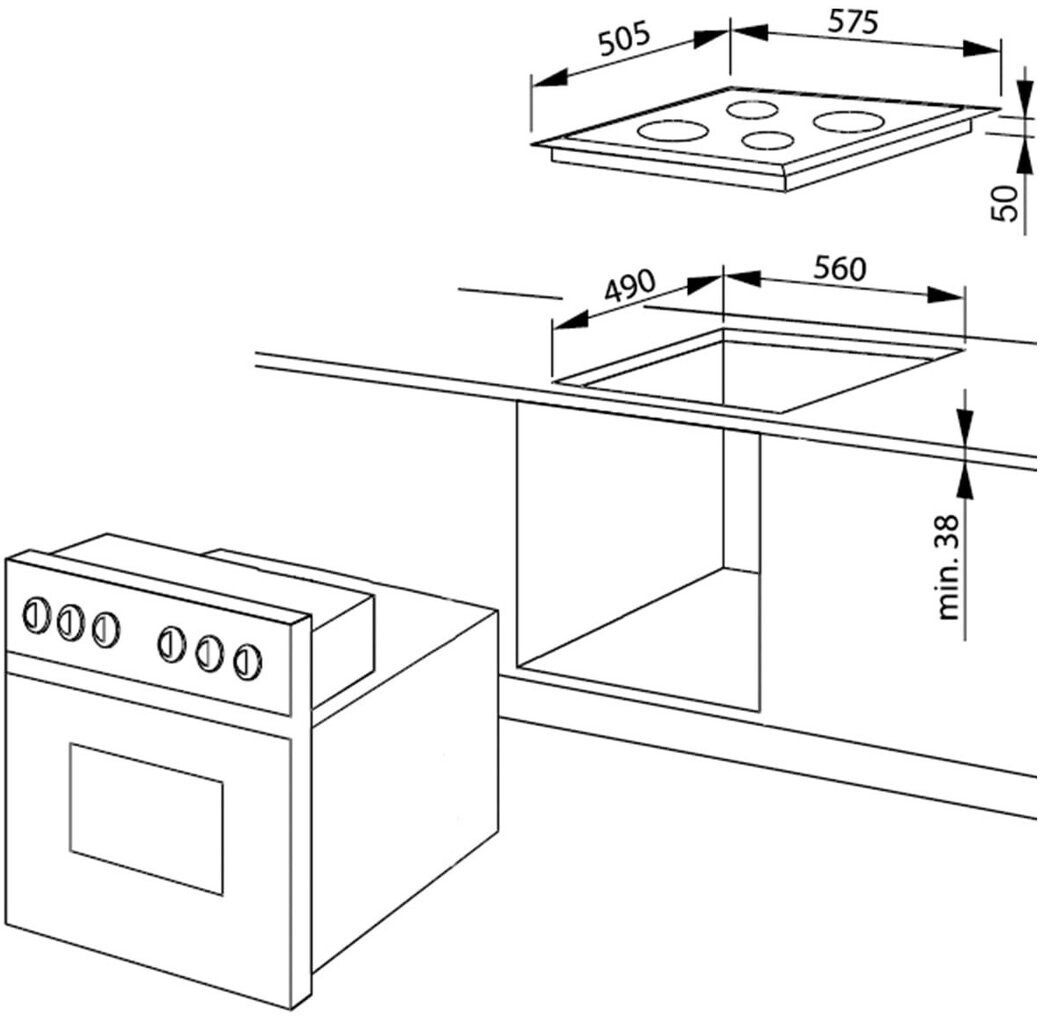 505
575
50
490
560
min. 38