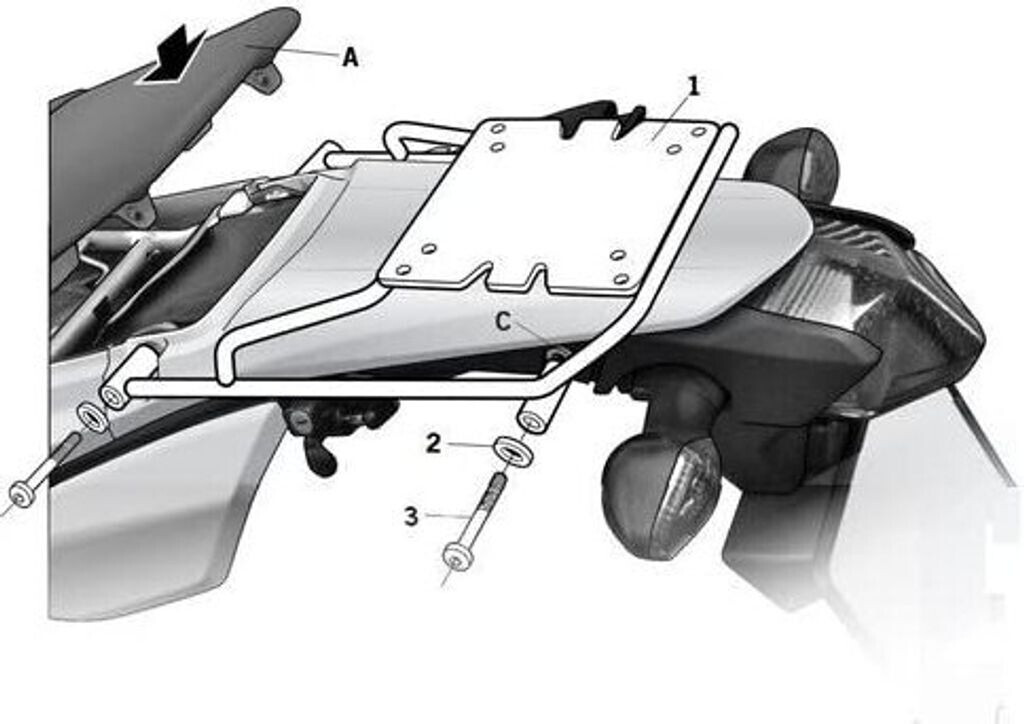 A
1
C
2
3