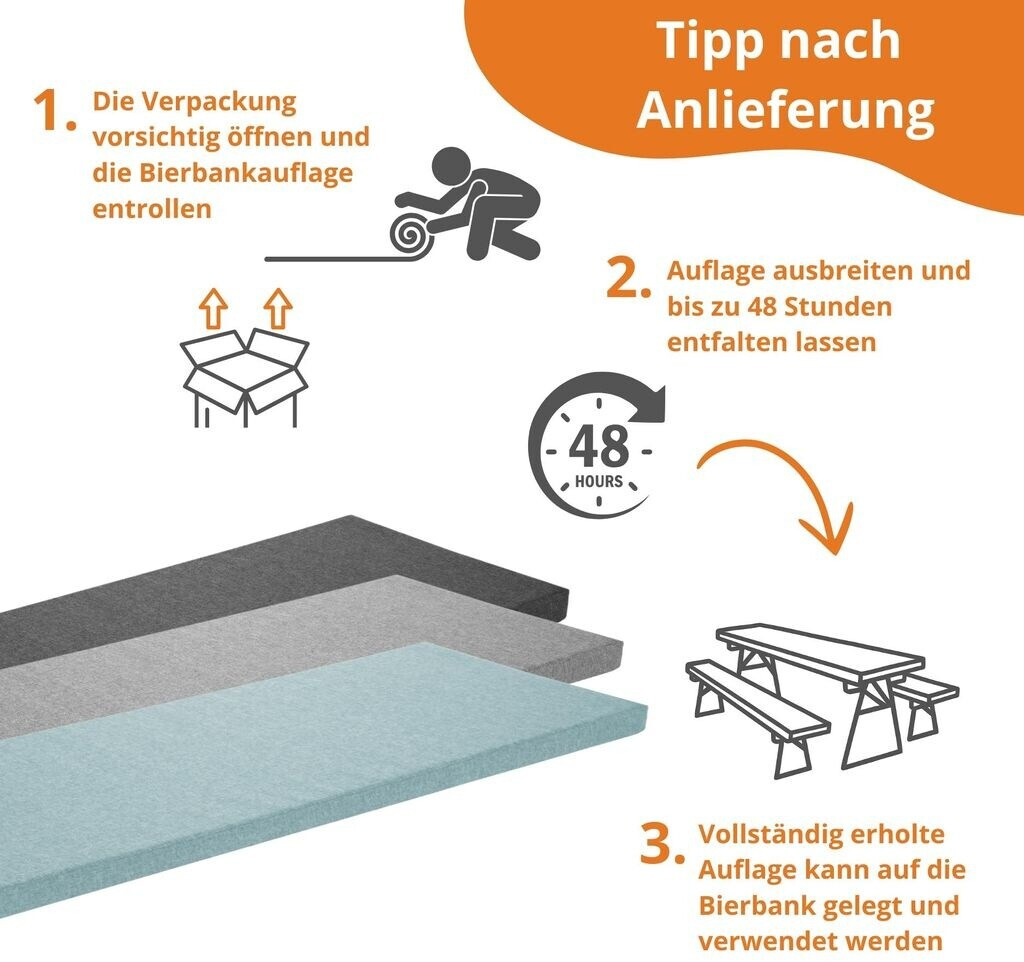 Tipp nach Anlieferung

1. Die Verpackung vorsichtig öffnen und die Bierbankauflage entrollen

2. Auflage ausbreiten und bis zu 48 Stunden entfalten lassen

48 HOURS

3. Vollständig erholte Auflage kann auf die Bierbank gelegt und verwendet werden