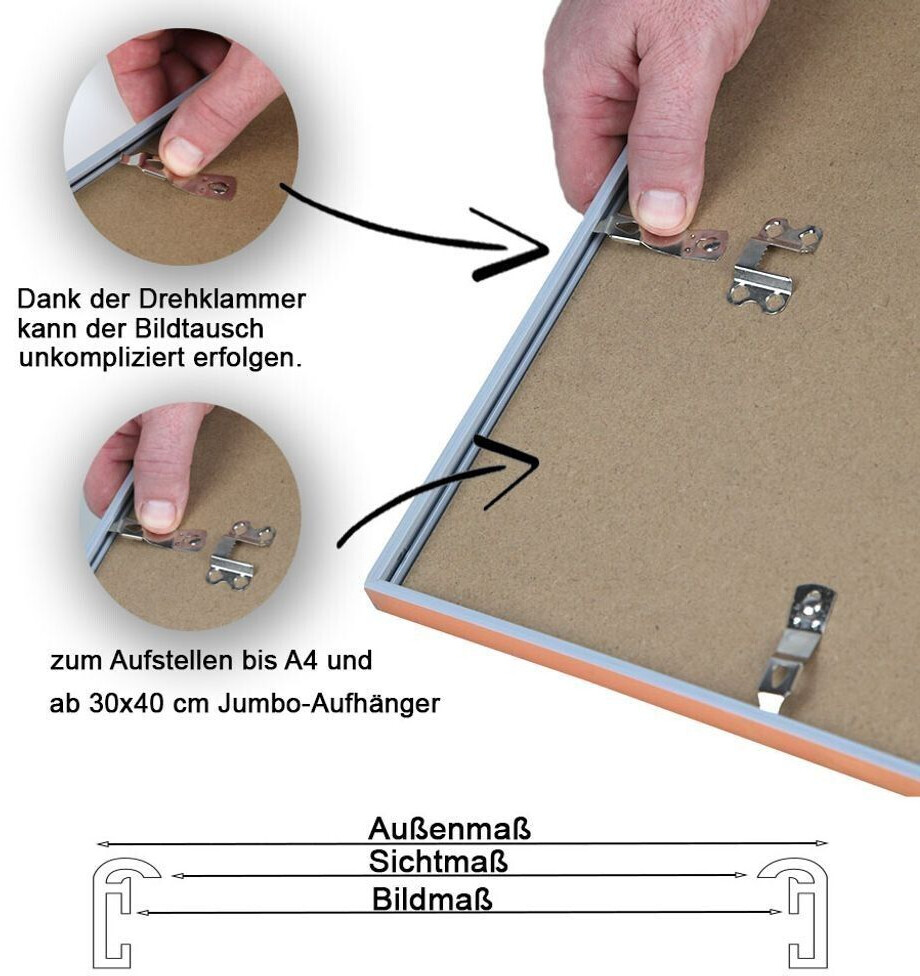 Dank der Drehklammer kann der Bildtausch unkompliziert erfolgen.

zum Aufstellen bis A4 und

ab 30x40 cm Jumbo-Aufhänger

Außenmaß

Sichtmaß

Bildmaß