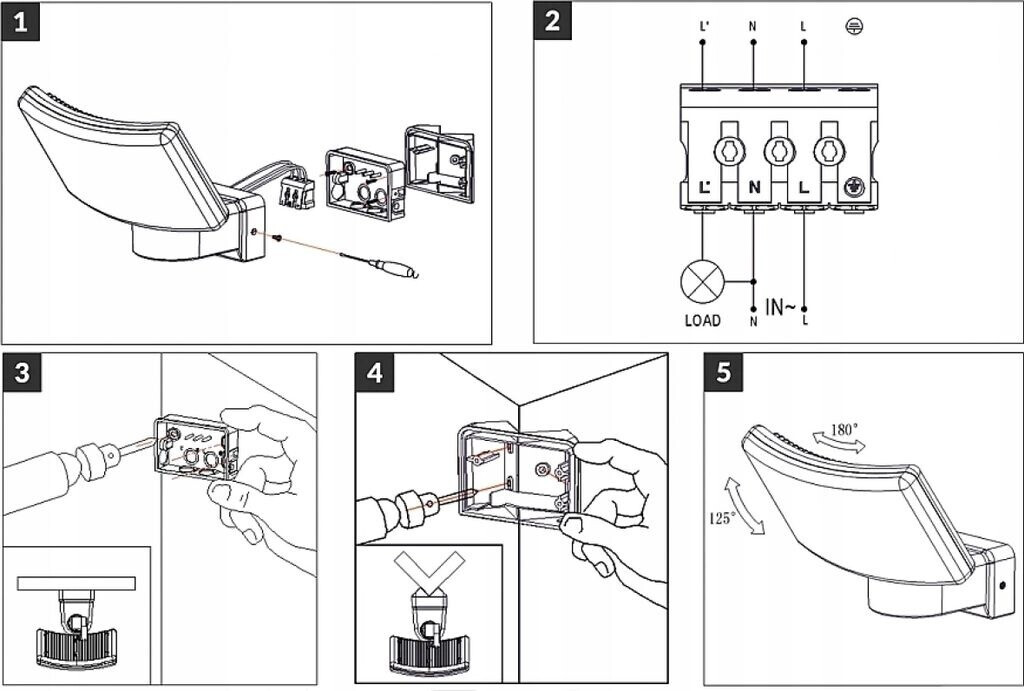 1

2

L' N L

L' N L

LOAD N IN~ L

3

4

5

180°

125°