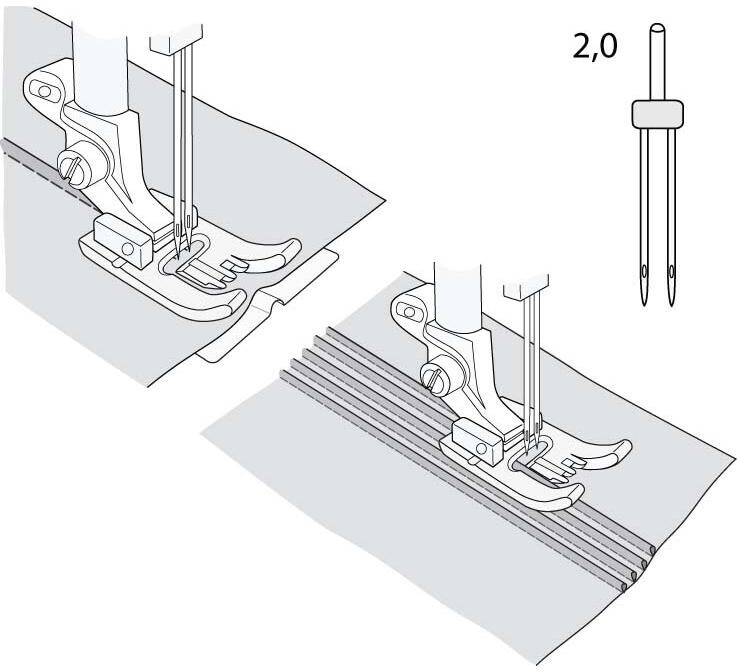 2,0