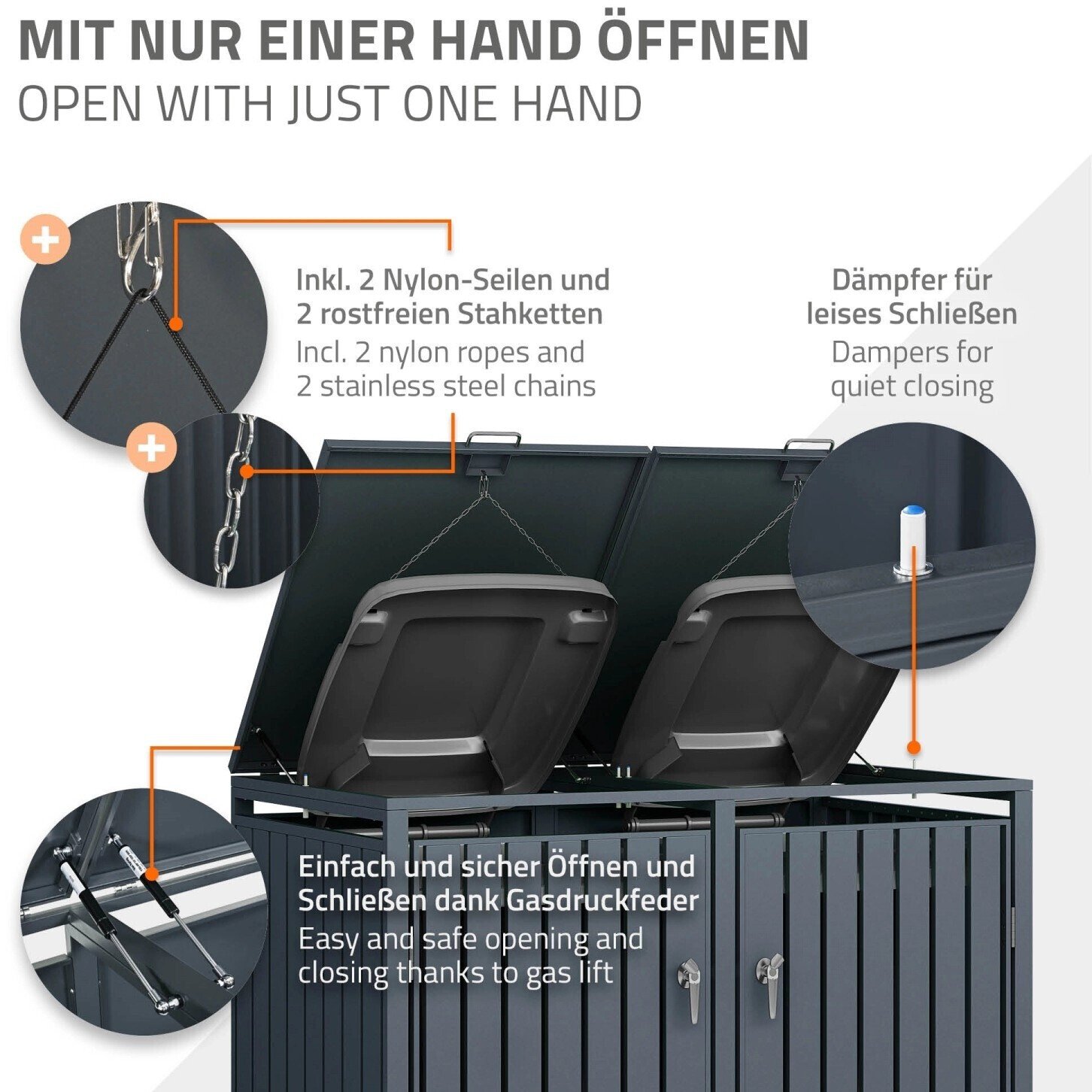 MIT NUR EINER HAND ÖFFNEN
OPEN WITH JUST ONE HAND

Inkl. 2 Nylon-Seilen und 2 rostfreien Stahketten
Incl. 2 nylon ropes and 2 stainless steel chains

Dämpfer für leises Schließen
Dampers for quiet closing

Einfach und sicher Öffnen und Schließen dank Gasdruckfeder
Easy and safe opening and closing thanks to gas lift