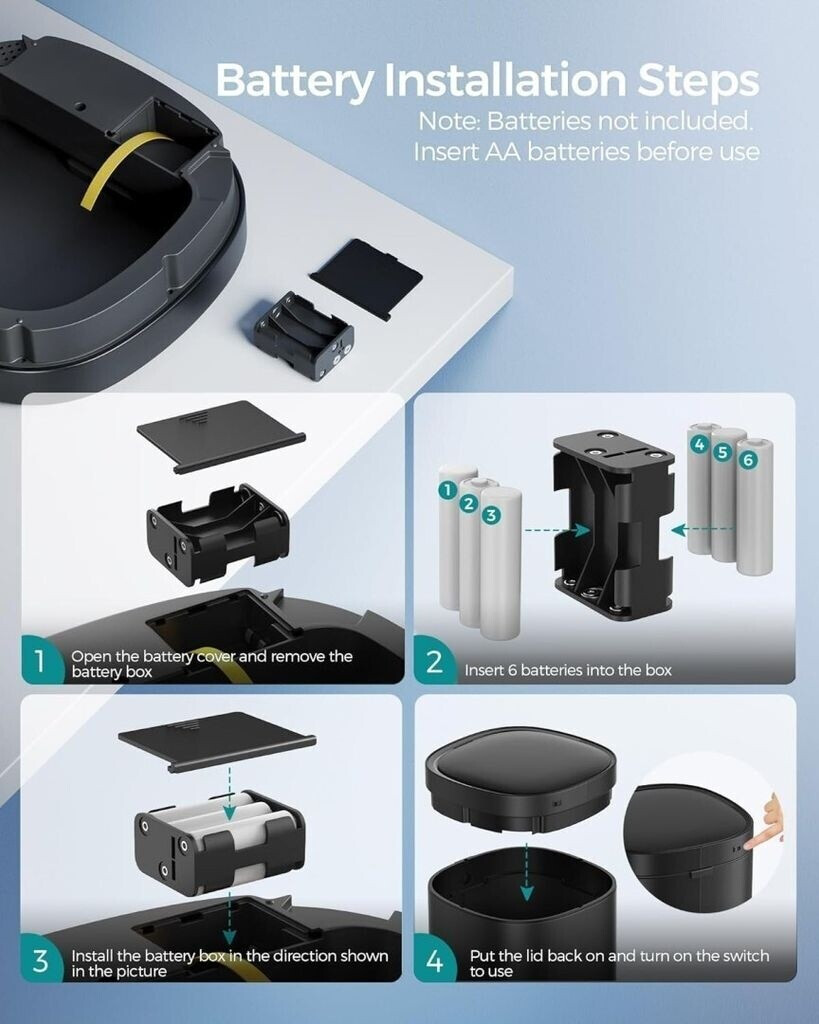 Battery Installation Steps
Note: Batteries not included.
Insert AA batteries before use

1
2
3

4
5
6

1 Open the battery cover and remove the battery box

2 Insert 6 batteries into the box

3 Install the battery box in the direction shown in the picture

4 Put the lid back on and turn on the switch to use