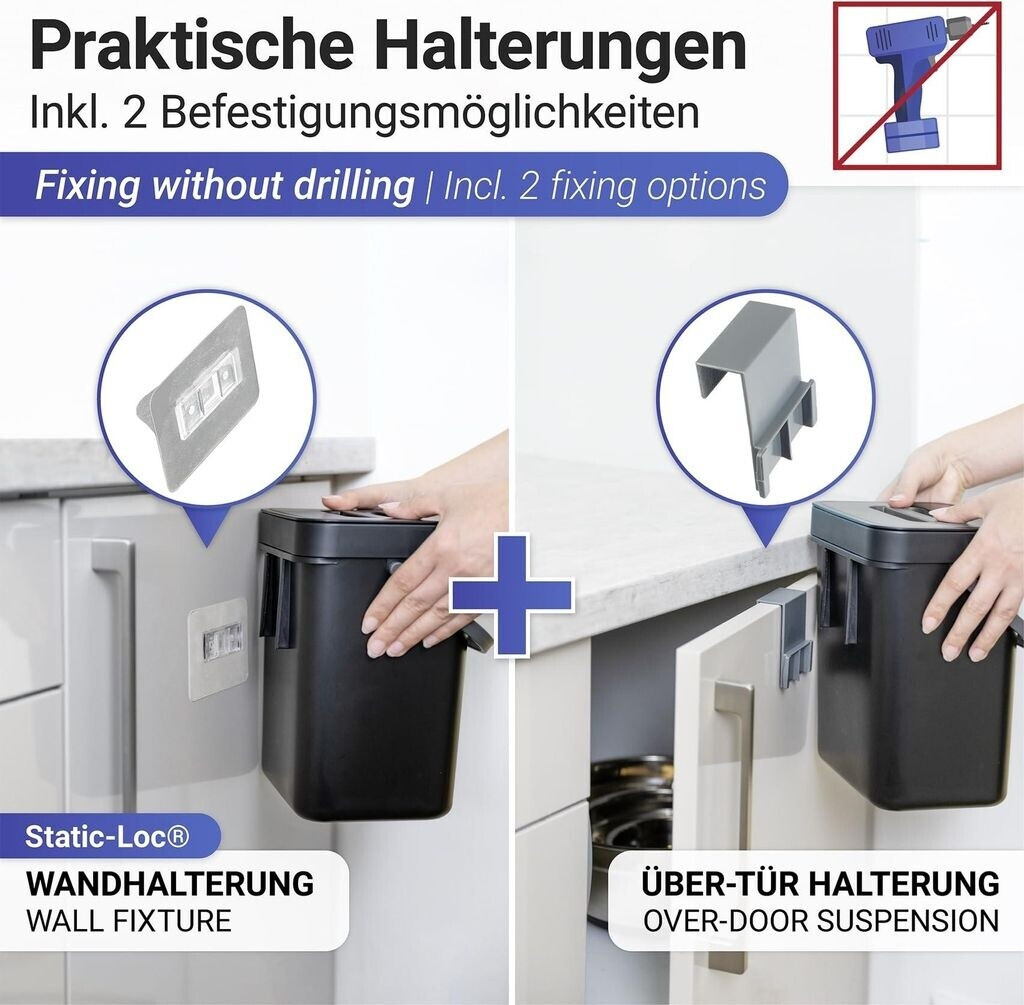 Praktische Halterungen
Inkl. 2 Befestigungsmöglichkeiten

Fixing without drilling | Incl. 2 fixing options

Static-Loc®
WANDHALTERUNG
WALL FIXTURE

ÜBER-TÜR HALTERUNG
OVER-DOOR SUSPENSION