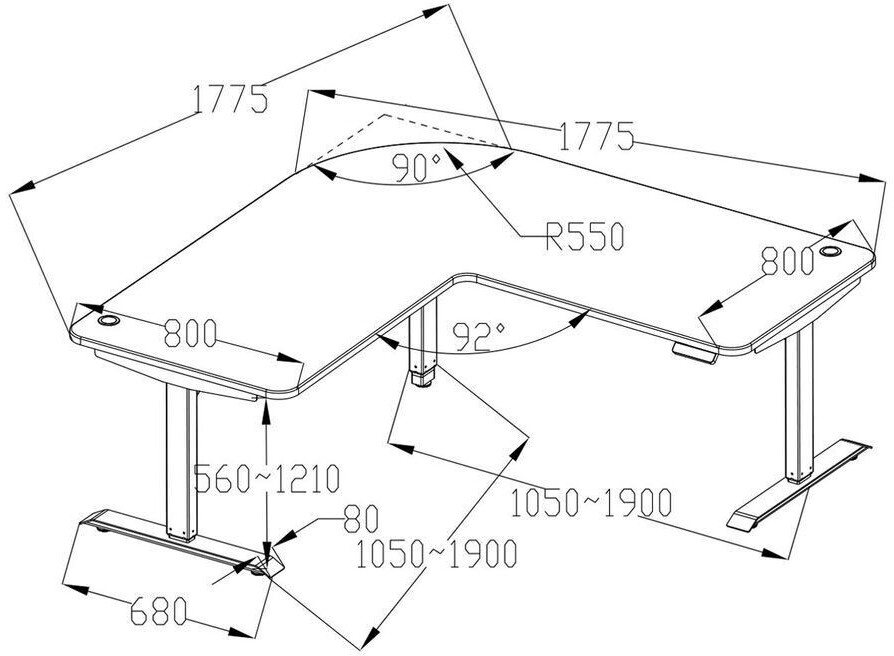 1775

1775

90°

R550

800

800

92°

560~1210

80

1050~1900

1050~1900

680