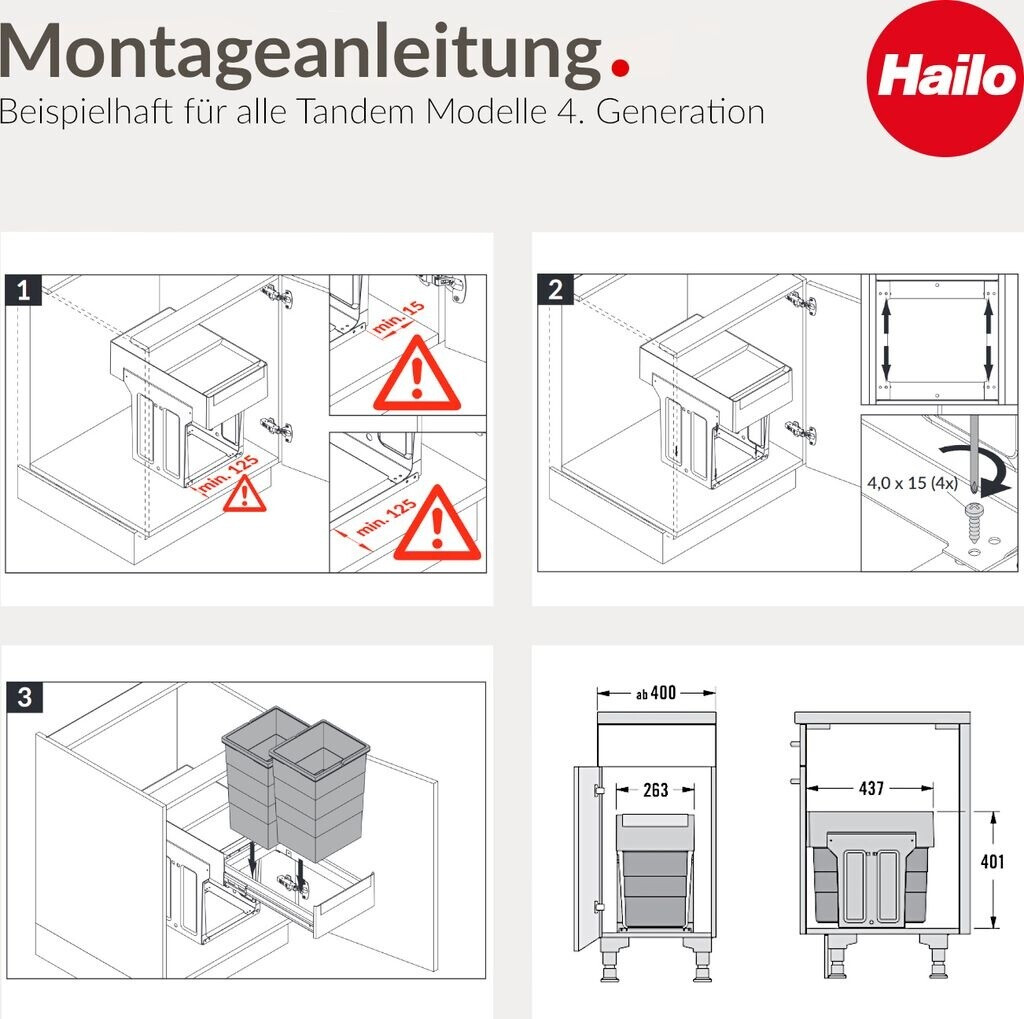 Montageanleitung.

Beispielhaft für alle Tandem Modelle 4. Generation

Hailo

1

min. 15

min. 125

min. 125

2

4,0 x 15 (4x)

3

ab 400

263

437

401