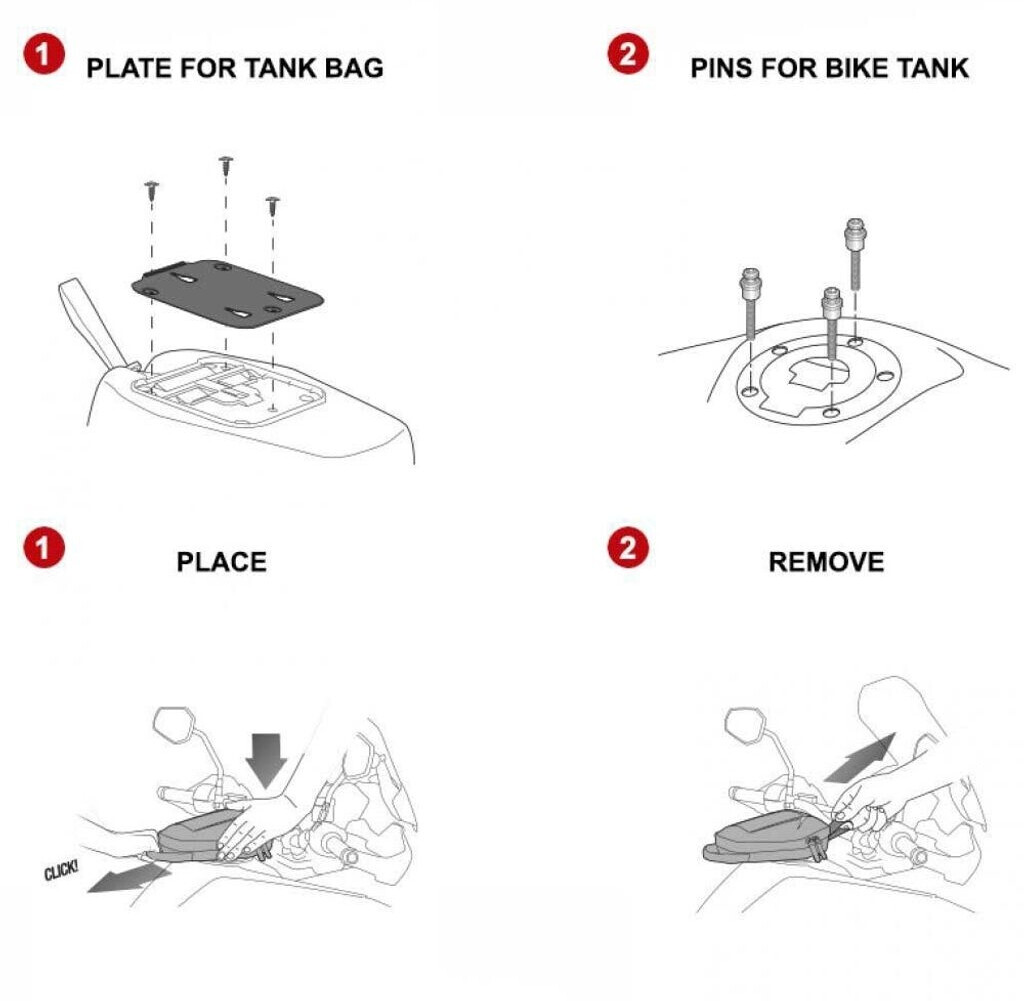 1 PLATE FOR TANK BAG

2 PINS FOR BIKE TANK

1 PLACE

CLICK!

2 REMOVE