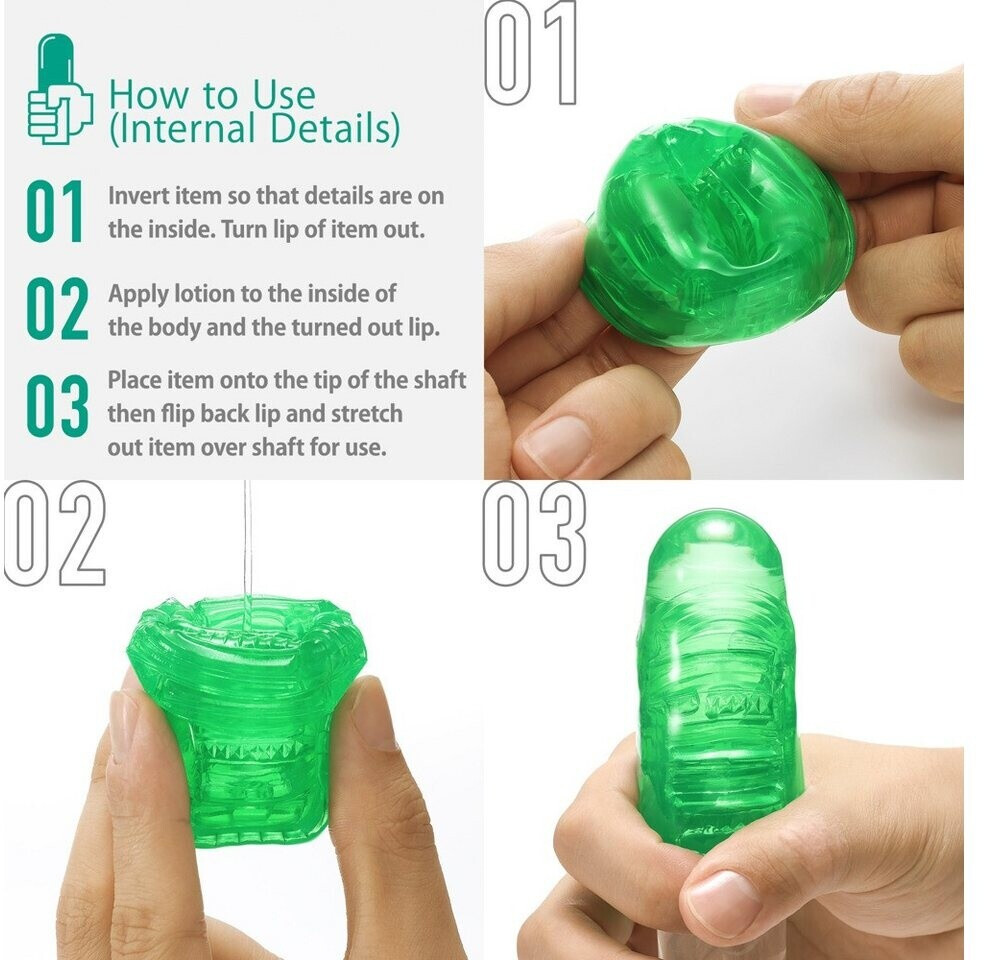 How to Use
(Internal Details)

01 Invert item so that details are on the inside. Turn lip of item out.

02 Apply lotion to the inside of the body and the turned out lip.

03 Place item onto the tip of the shaft then flip back lip and stretch out item over shaft for use.

01

02

03