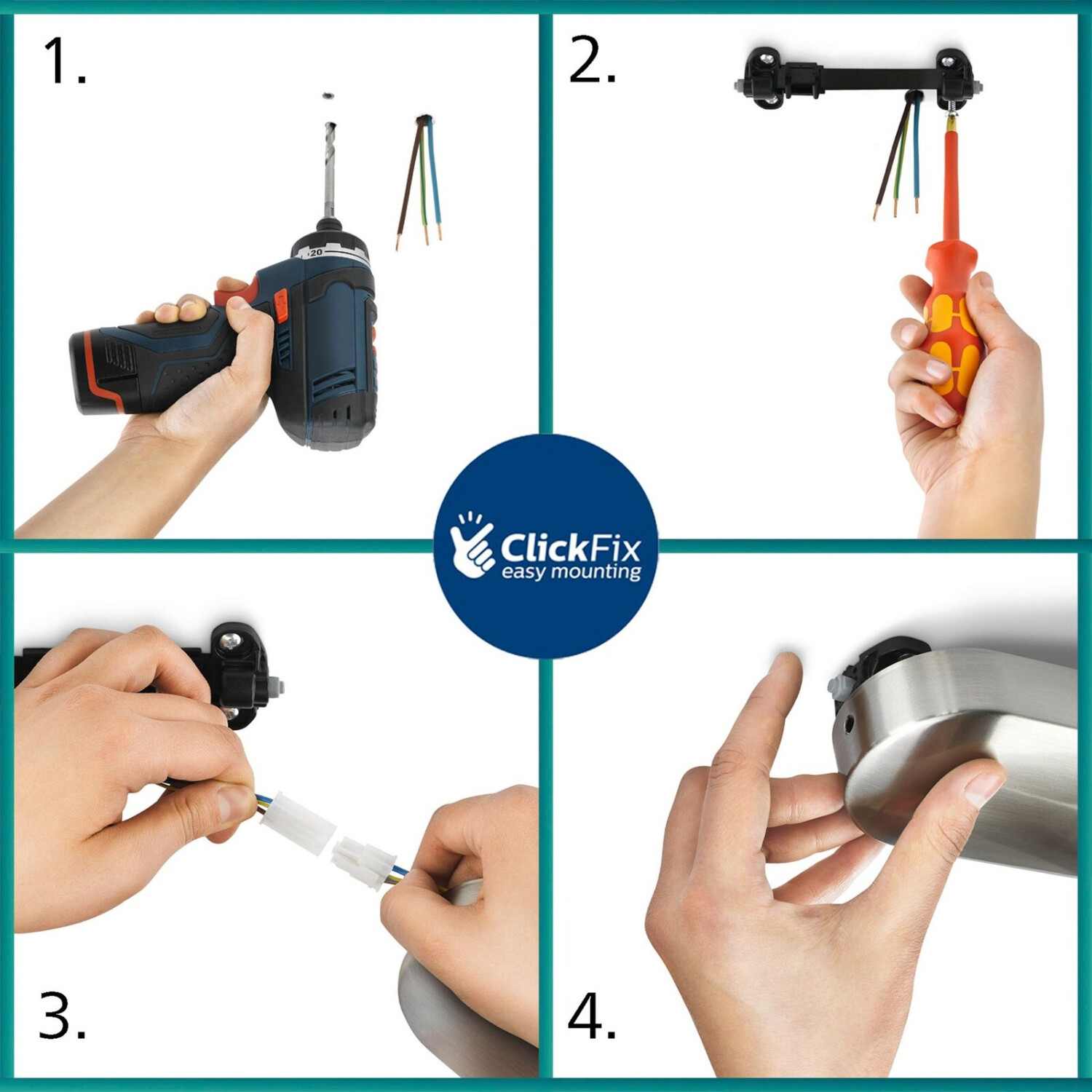 1.

20

2.

ClickFix
easy mounting

3.

4.