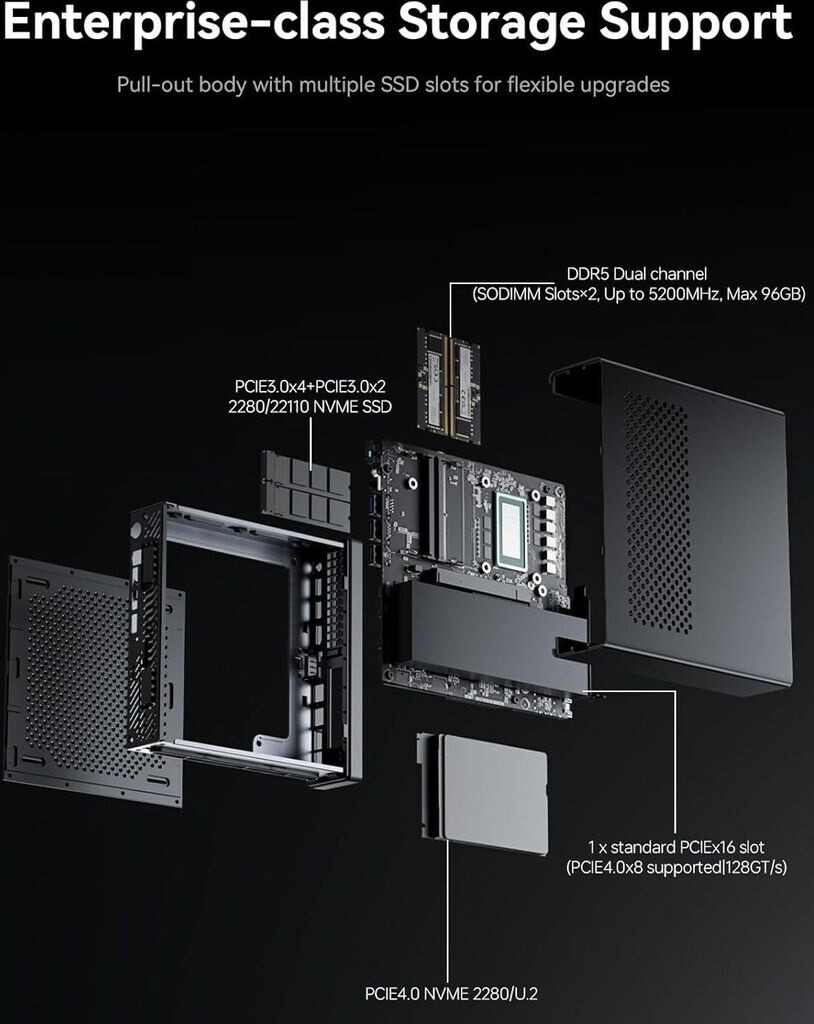 Enterprise-class Storage Support

Pull-out body with multiple SSD slots for flexible upgrades

DDR5 Dual channel
(SODIMM Slots×2, Up to 5200MHz, Max 96GB)

PCIE3.0x4+PCIE3.0x2
2280/22110 NVME SSD

1 x standard PCIEx16 slot
(PCIE4.0x8 supported|128GT/s)

PCIE4.0 NVME 2280/U.2