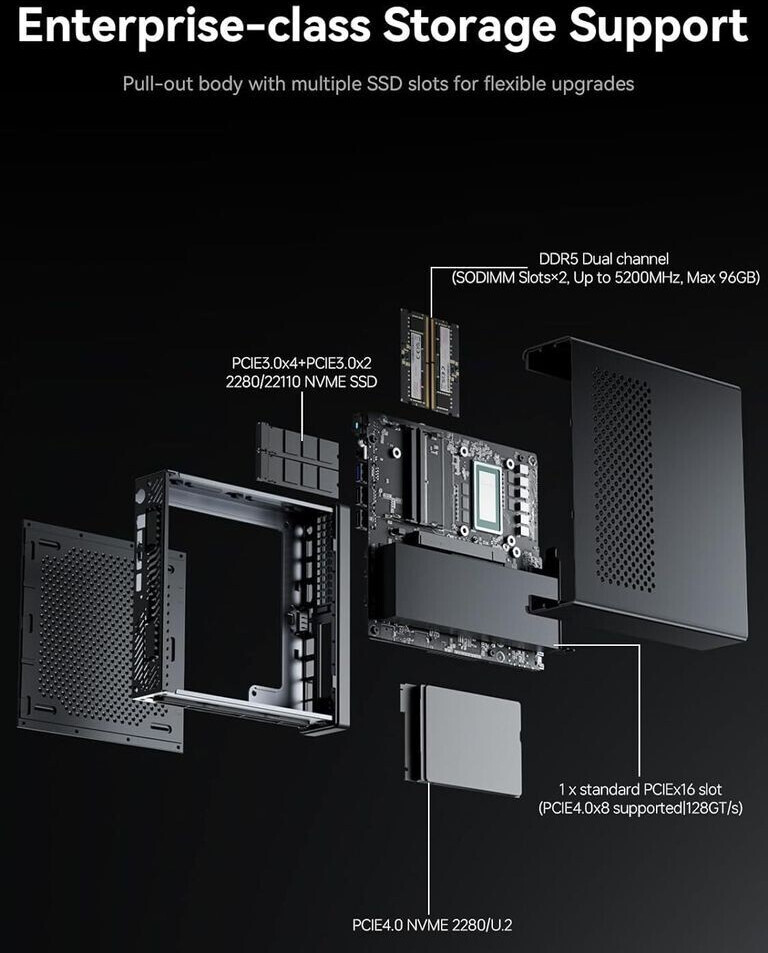 Enterprise-class Storage Support

Pull-out body with multiple SSD slots for flexible upgrades

DDR5 Dual channel
(SODIMM Slots×2, Up to 5200MHz, Max 96GB)

PCIE3.0x4+PCIE3.0x2
2280/22110 NVME SSD

1 x standard PCIEx16 slot
(PCIE4.0x8 supported|128GT/s)

PCIE4.0 NVME 2280/U.2