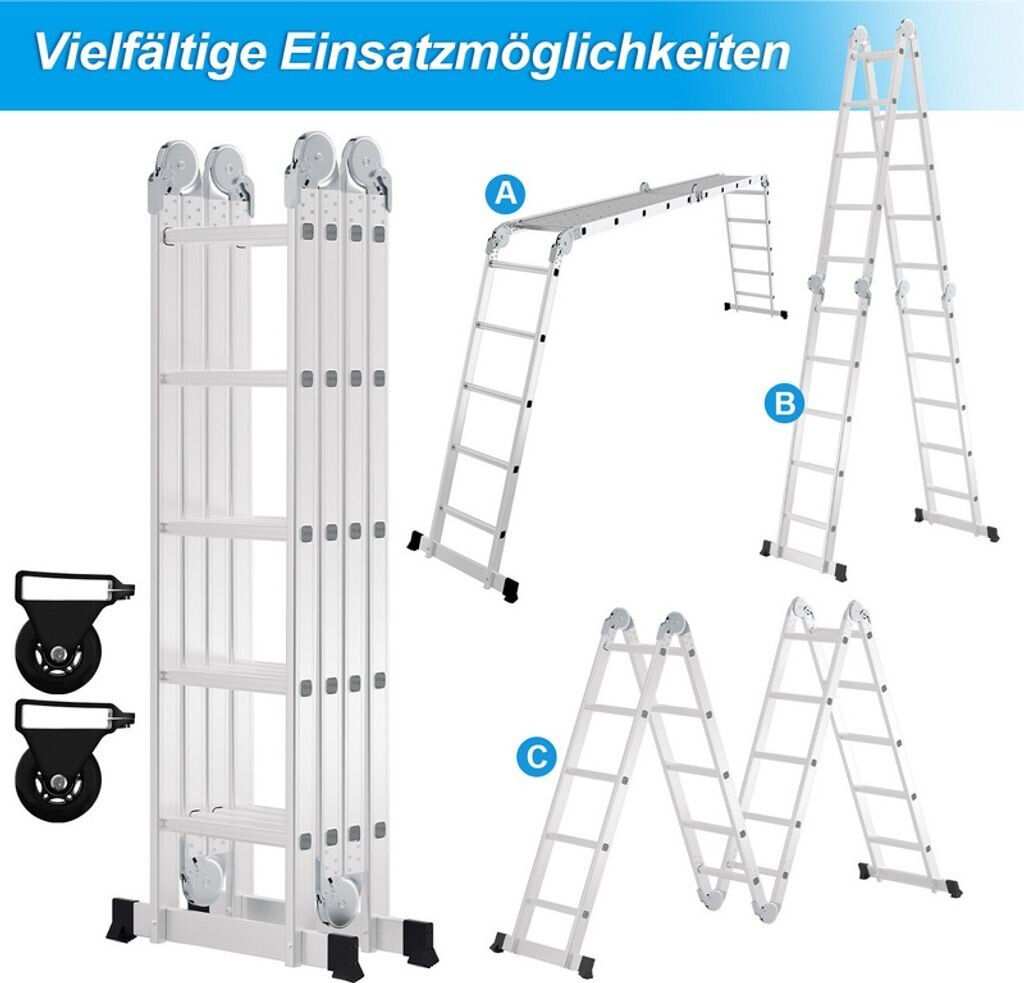 Vielfältige Einsatzmöglichkeiten

A

B

C