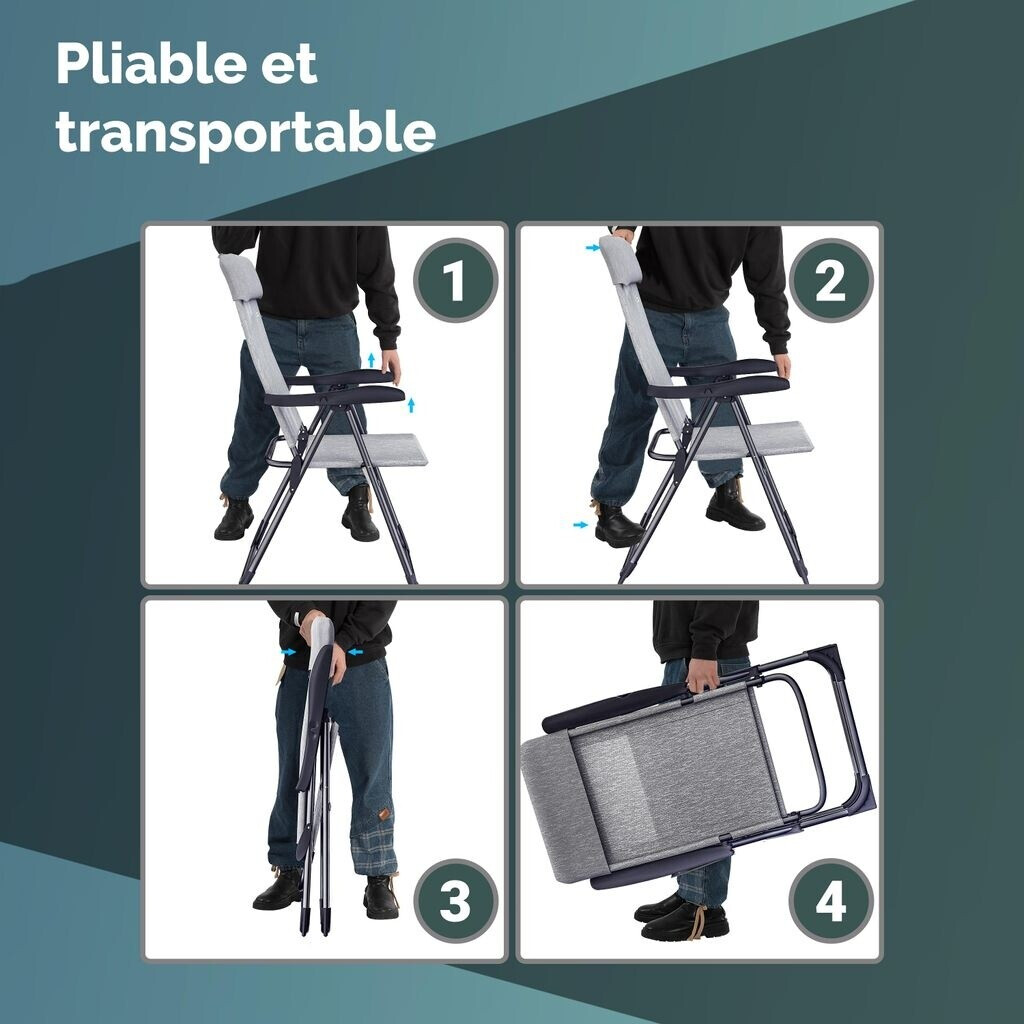 Pliable et transportable

1

2

3

4