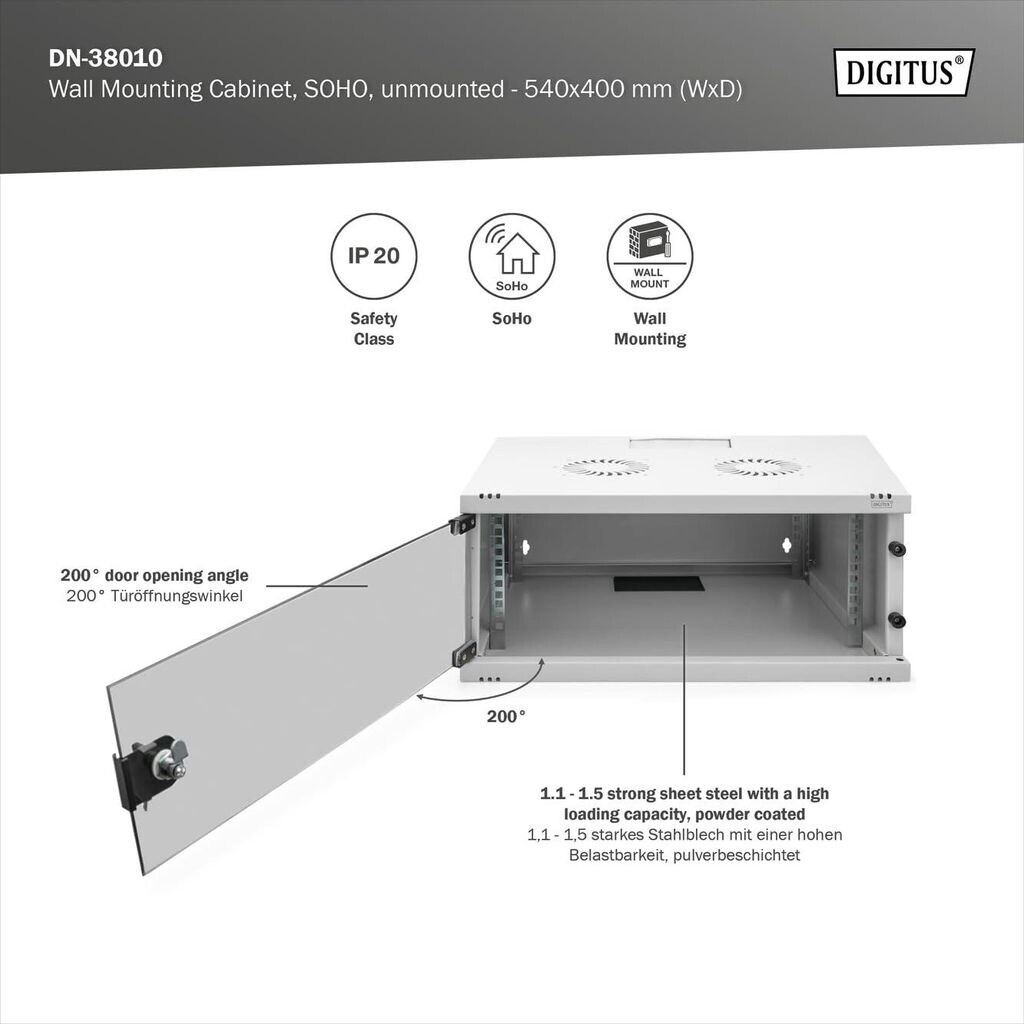 DN-38010
Wall Mounting Cabinet, SOHO, unmounted - 540x400 mm (WxD)

DIGITUS®

IP 20
Safety Class

SoHo
SoHo

WALL MOUNT
Wall Mounting

DIGITUS

200° door opening angle
200° Türöffnungswinkel

200°

1.1 - 1.5 strong sheet steel with a high loading capacity, powder coated
1,1 - 1,5 starkes Stahlblech mit einer hohen Belastbarkeit, pulverbeschichtet