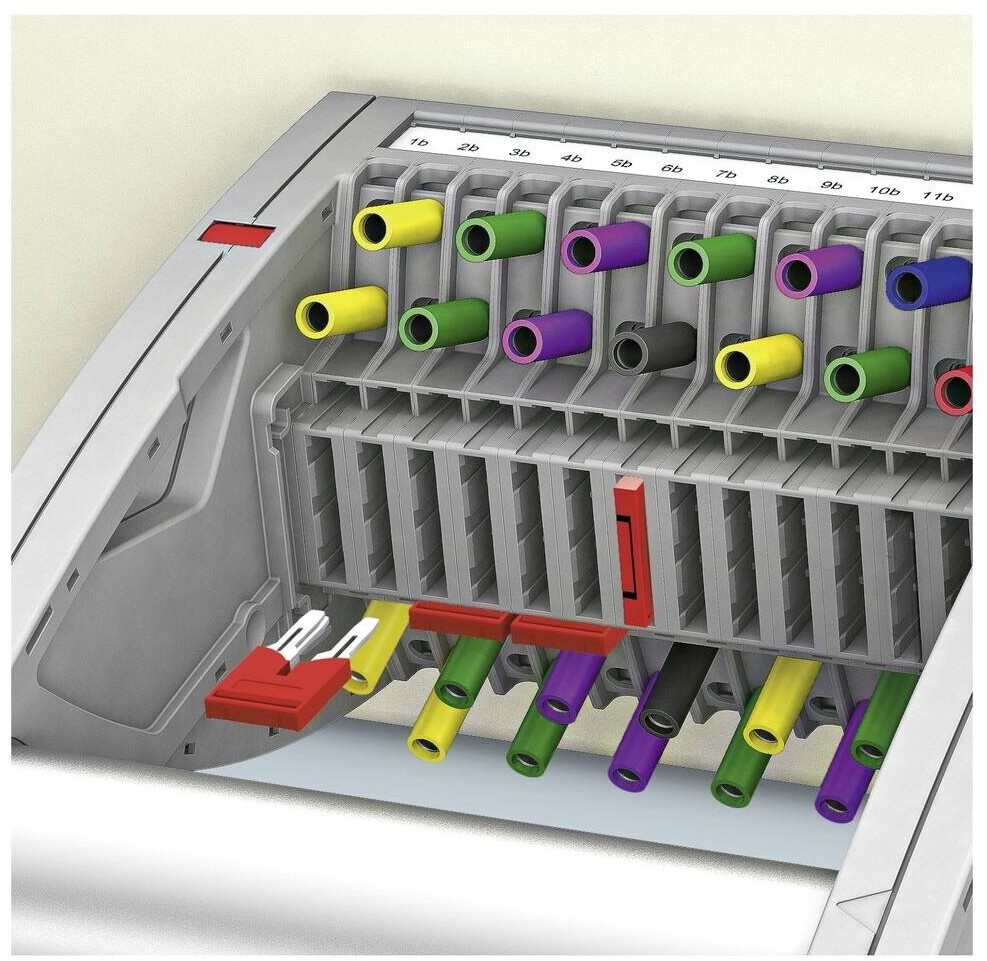 1b 2b 3b 4b 5b 6b 7b 8b 9b 10b 11b