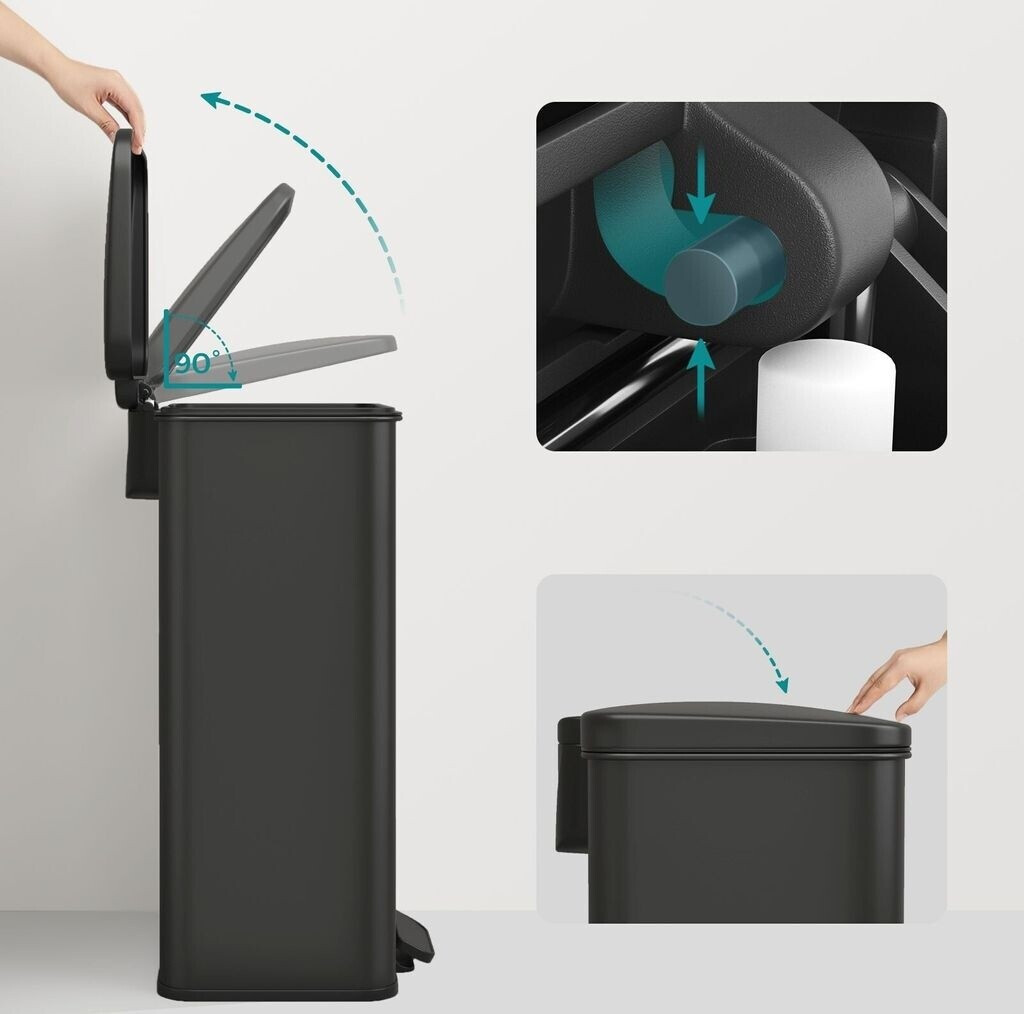 90°