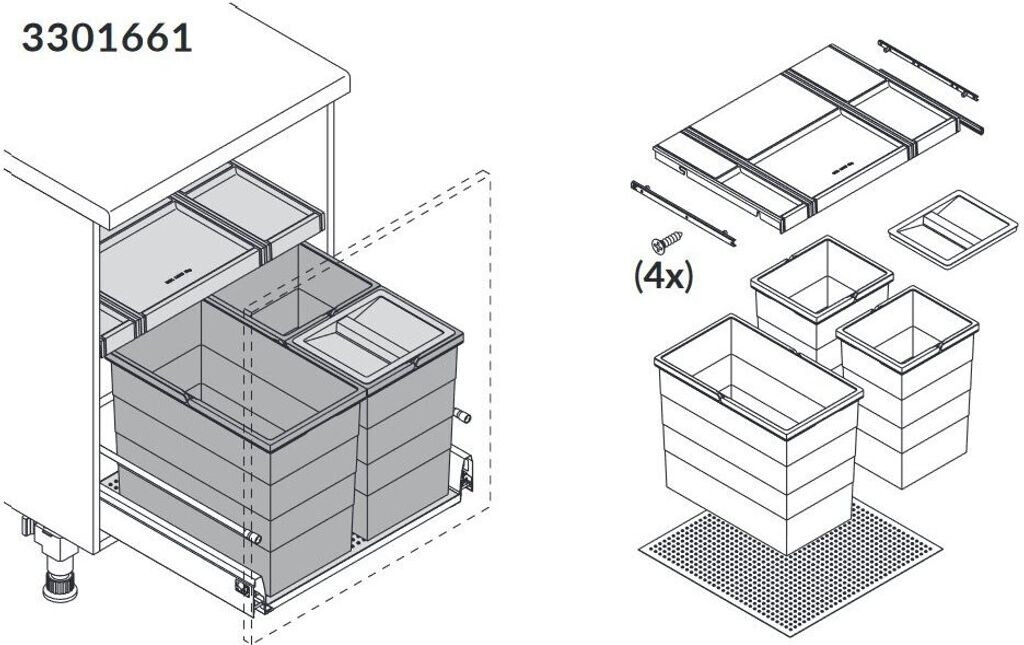 3301661

(4x)