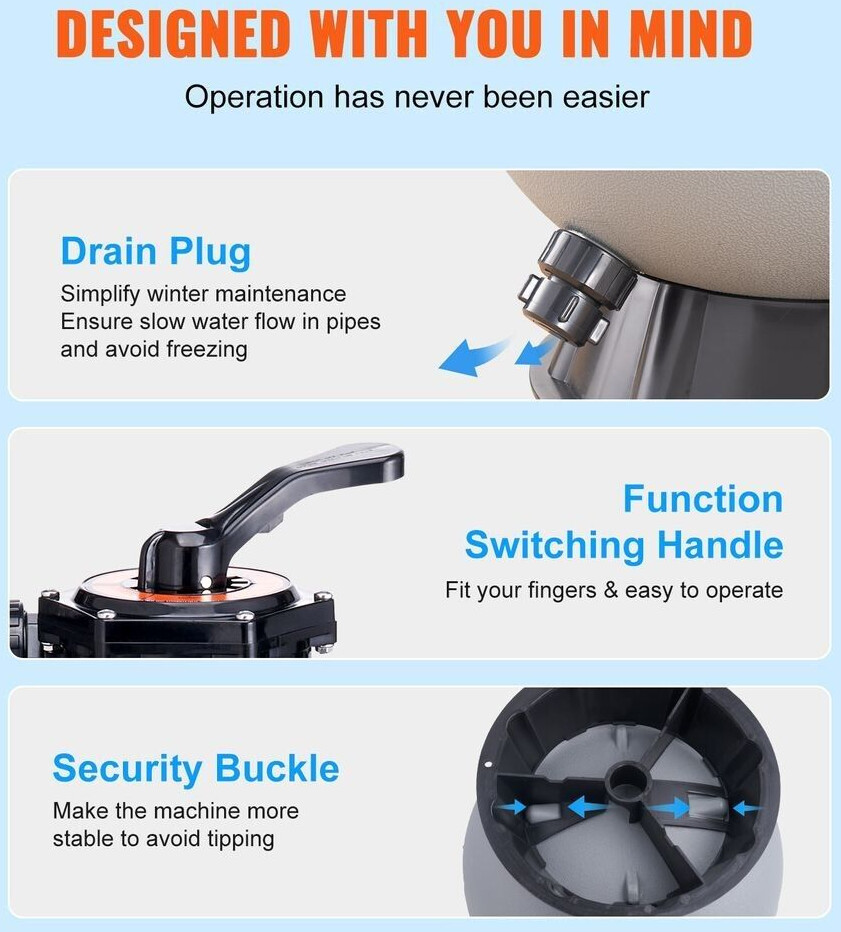 DESIGNED WITH YOU IN MIND

Operation has never been easier

Drain Plug

Simplify winter maintenance
Ensure slow water flow in pipes and avoid freezing

Function Switching Handle

Fit your fingers & easy to operate

Security Buckle

Make the machine more stable to avoid tipping