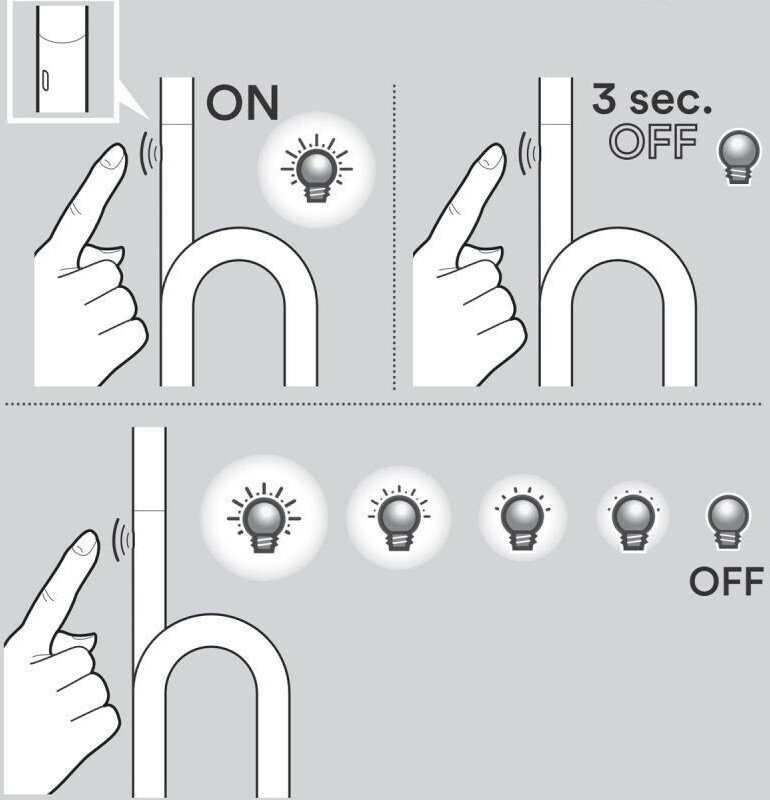 ON

3 sec.
OFF

OFF