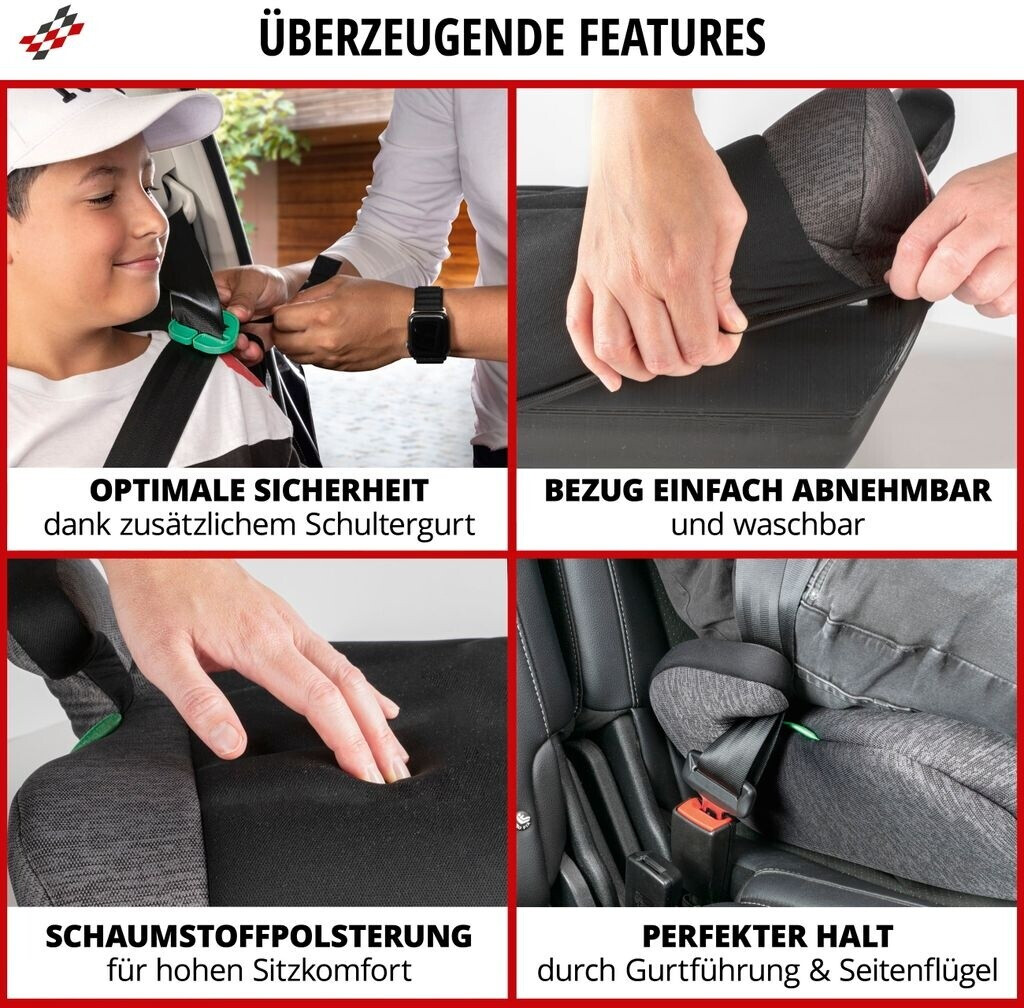 ÜBERZEUGENDE FEATURES

OPTIMALE SICHERHEIT
dank zusätzlichem Schultergurt

BEZUG EINFACH ABNEHMBAR
und waschbar

SCHAUMSTOFFPOLSTERUNG
für hohen Sitzkomfort

PERFEKTER HALT
durch Gurtführung & Seitenflügel