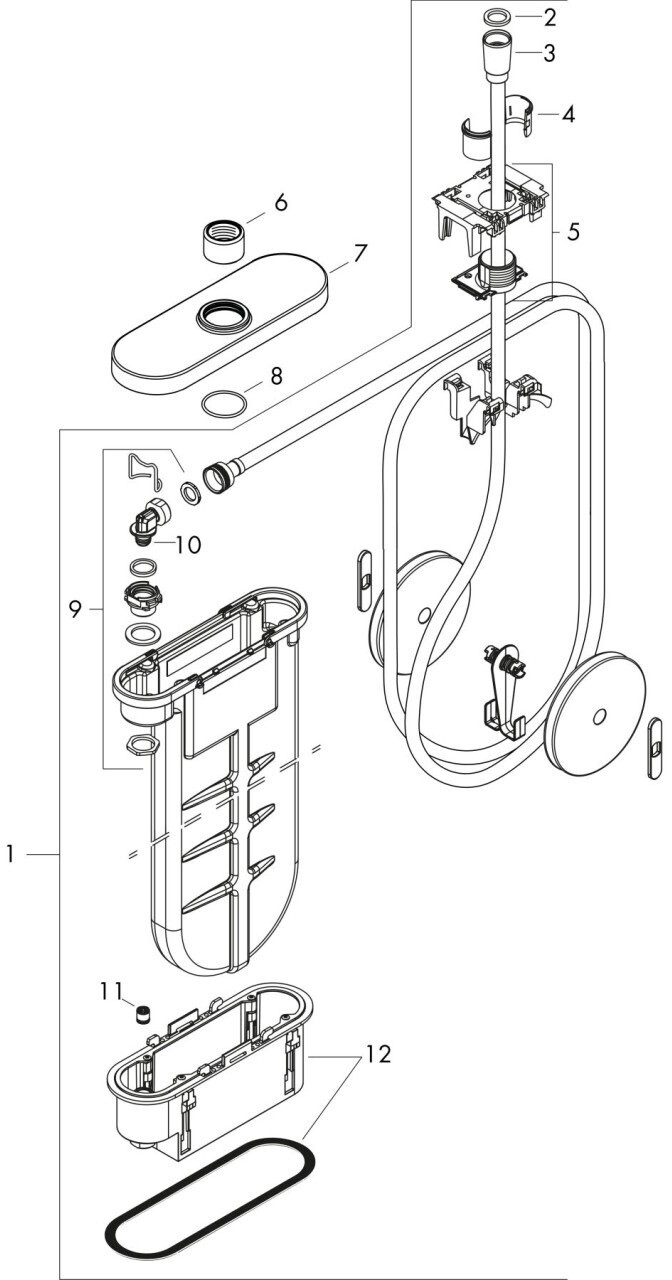 2
3
4
5
6
7
8
10
9
1
11
12