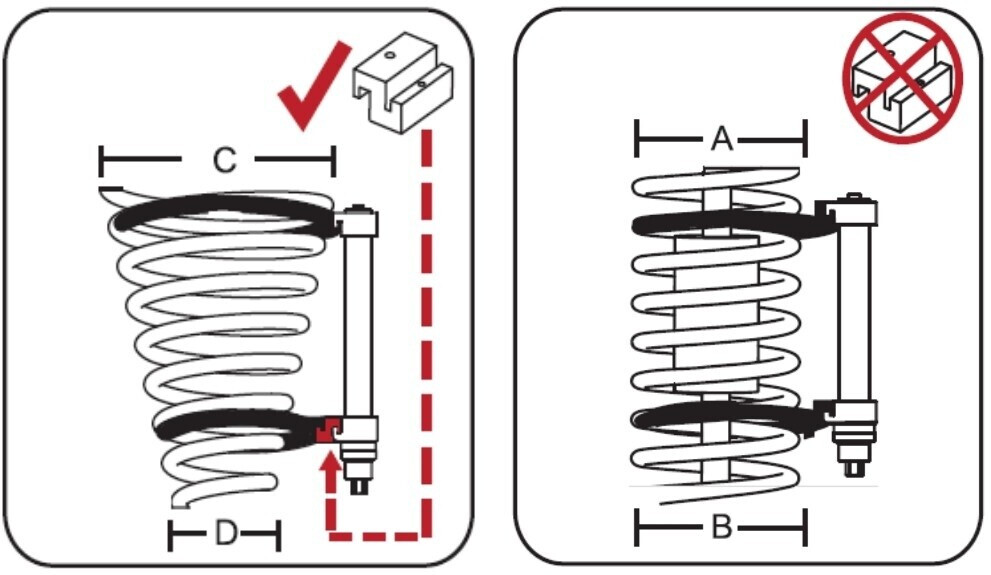 C

D

A

B